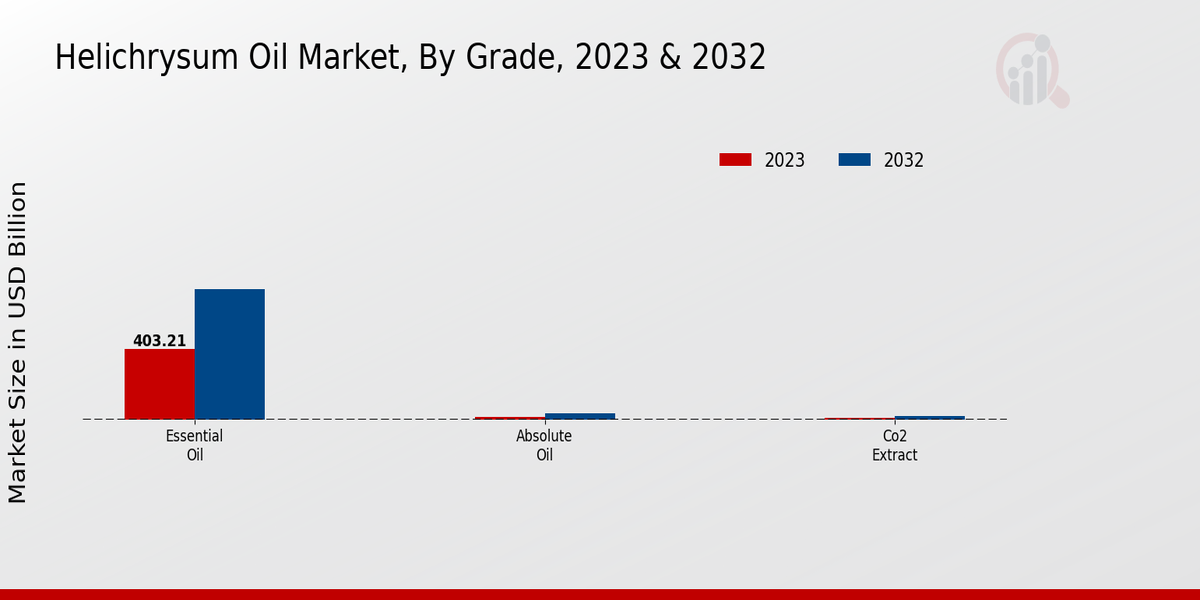 Helichrysum Oil Market, By Grade, 2023 & 2032

2023
2032

Market Size in USD Billion

403.21

Essential Oil

Absolute Oil

Co2 Extract