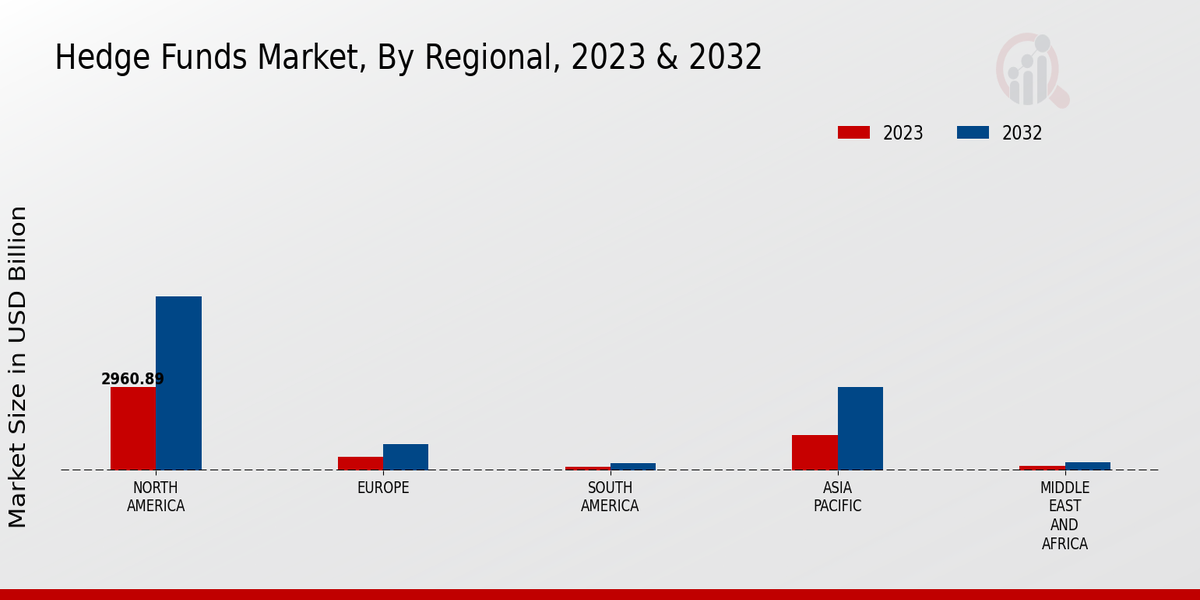 Hedge Funds Market, By Regional, 2023 & 2032

2023
2032

Market Size in USD Billion

2960.89

NORTH AMERICA
EUROPE
SOUTH AMERICA
ASIA PACIFIC
MIDDLE EAST AND AFRICA