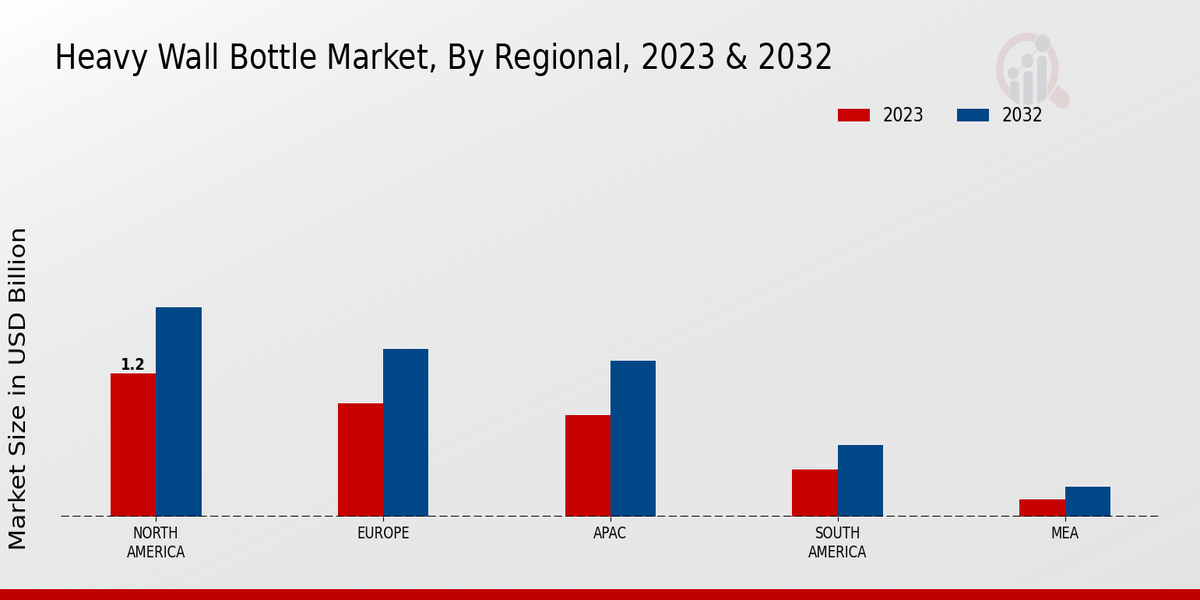 Heavy Wall Bottle Market, By Regional, 2023 & 2032

2023
2032

Market Size in USD Billion

1.2

NORTH AMERICA
EUROPE
APAC
SOUTH AMERICA
MEA