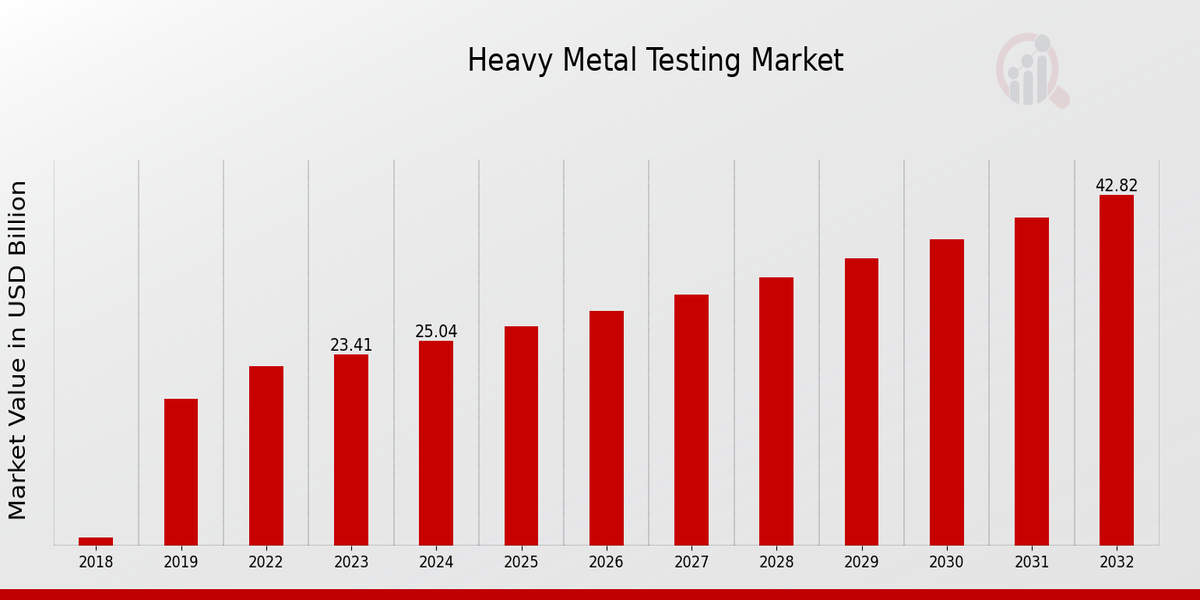 Heavy Metal Testing Market

Market Value in USD Billion

23.41
25.04
42.82

2018
2019
2022
2023
2024
2025
2026
2027
2028
2029
2030
2031
2032