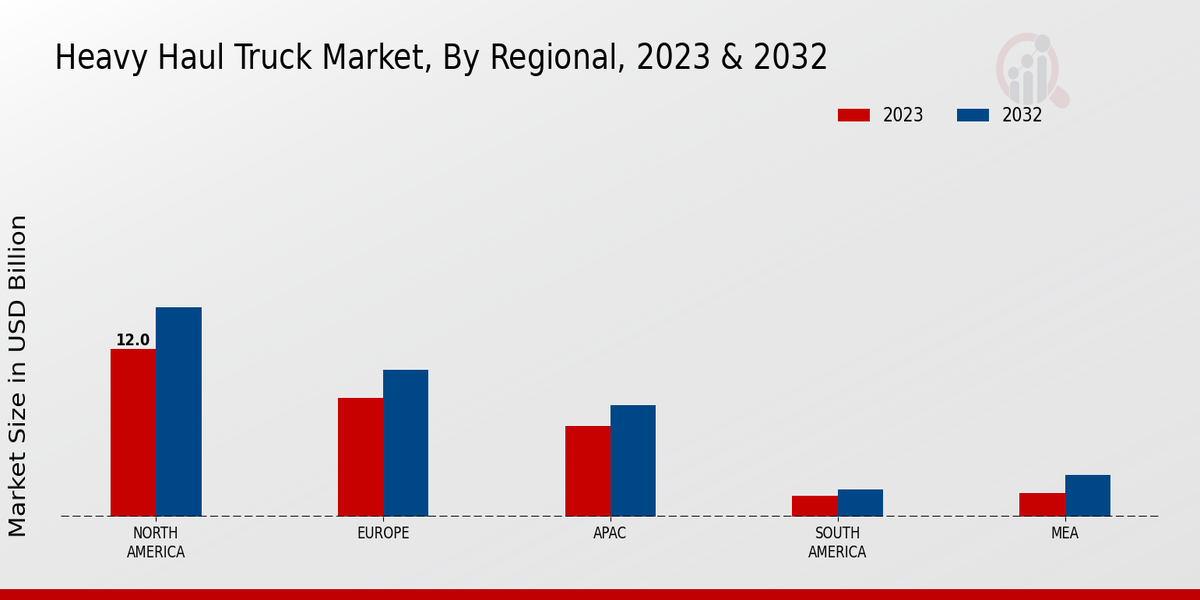 Heavy Haul Truck Market, By Regional, 2023 & 2032

2023 2032

Market Size in USD Billion

12.0

NORTH AMERICA

EUROPE

APAC

SOUTH AMERICA

MEA