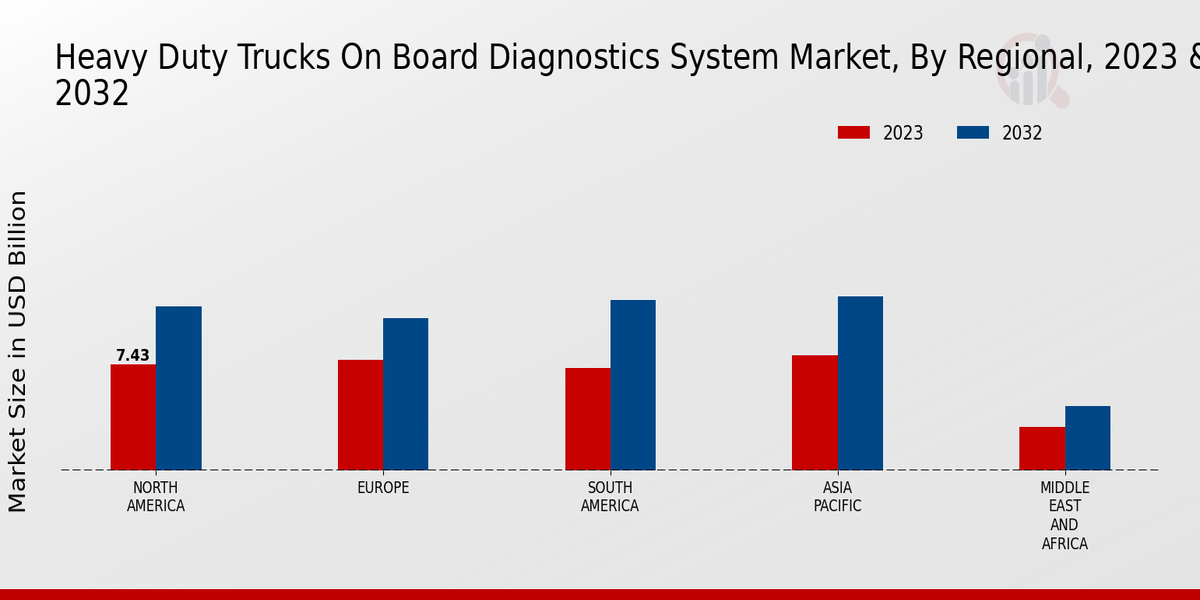 Heavy Duty Trucks On Board Diagnostics System Market, By Regional, 2023 & 2032

2023
2032

Market Size in USD Billion

7.43

NORTH AMERICA
EUROPE
SOUTH AMERICA
ASIA PACIFIC
MIDDLE EAST AND AFRICA