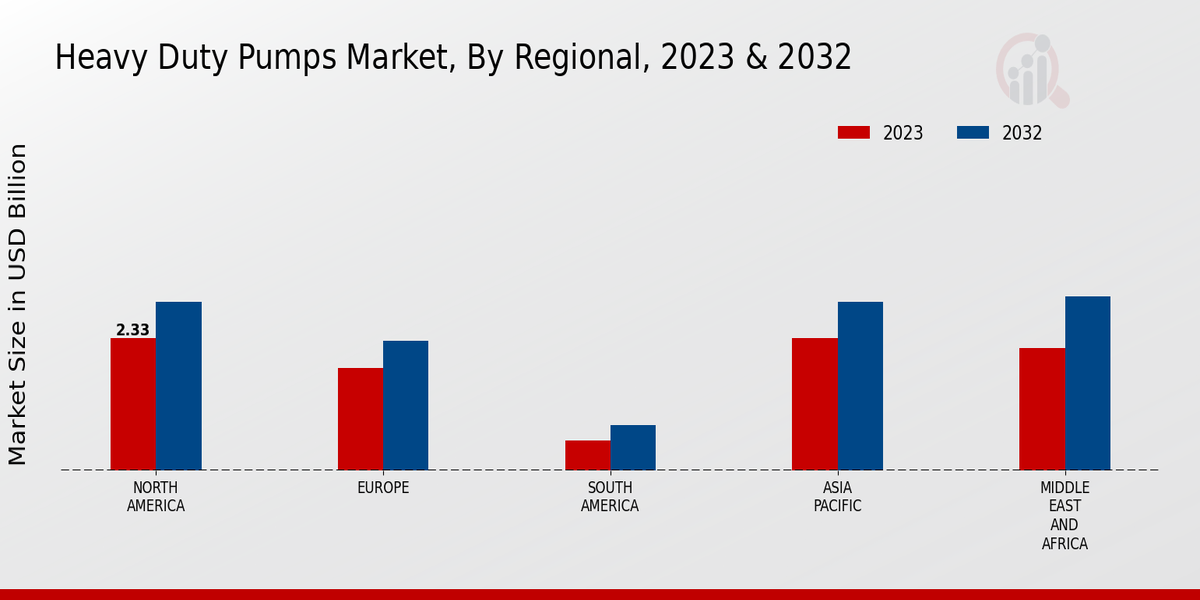 Heavy Duty Pumps Market, By Regional, 2023 & 2032

2023 2032

Market Size in USD Billion

2.33

NORTH AMERICA

EUROPE

SOUTH AMERICA

ASIA PACIFIC

MIDDLE EAST AND AFRICA