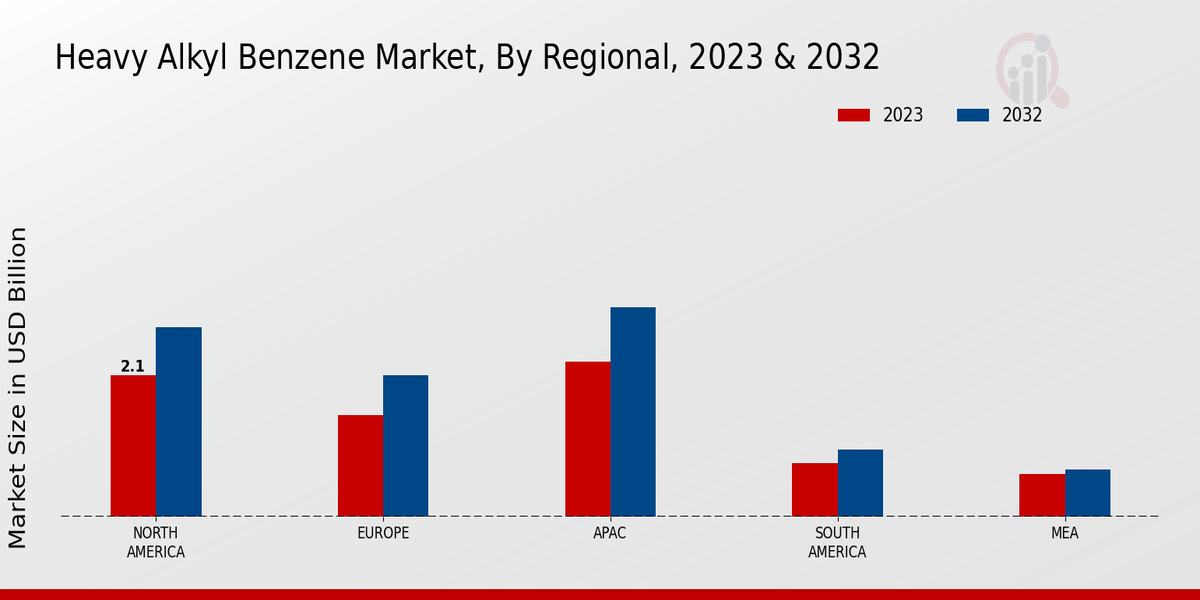 Heavy Alkyl Benzene Market, By Regional, 2023 & 2032

2023
2032

Market Size in USD Billion

2.1

NORTH AMERICA
EUROPE
APAC
SOUTH AMERICA
MEA