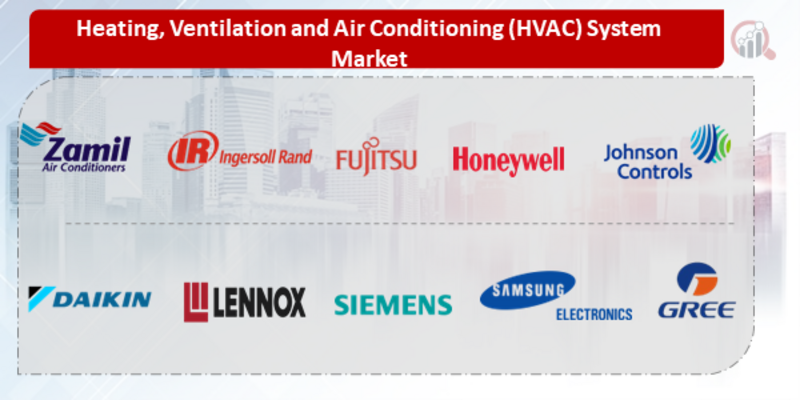 Heating, Ventilation and Air Conditioning (HVAC) System Market

Zamil Air Conditioners
IR Ingersoll Rand
FUJITSU
Honeywell
Johnson Controls

DAIKIN
LENNOX
SIEMENS
SAMSUNG ELECTRONICS
GREE