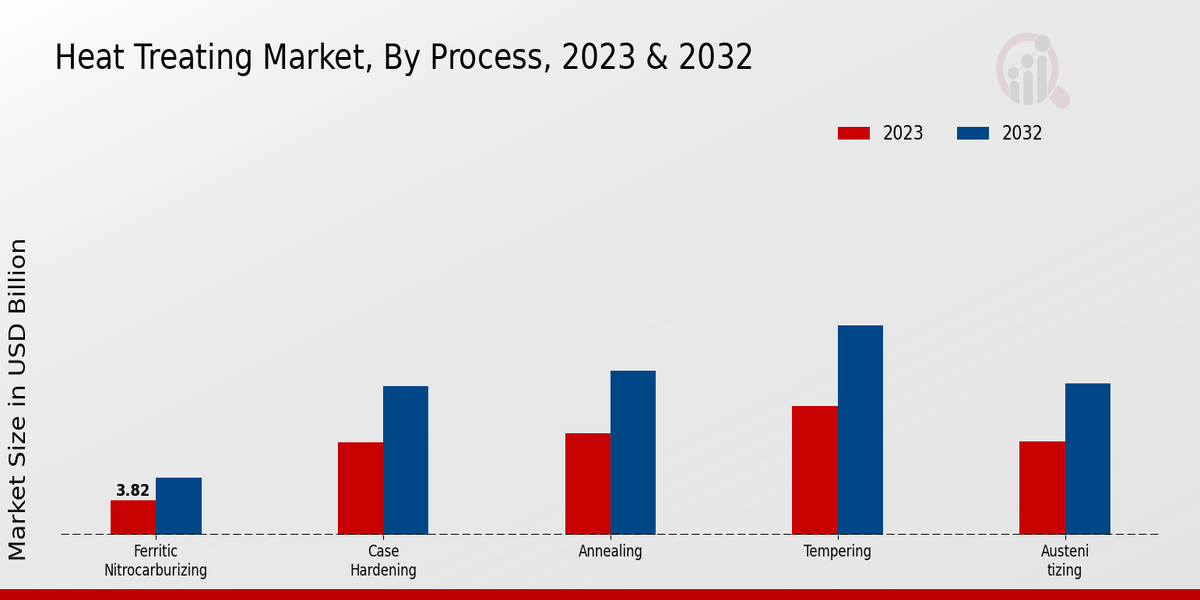 Heat Treating Market, By Process, 2023 & 2032

2023 2032

Market Size in USD Billion

3.82

Ferritic Nitrocarburizing

Case Hardening

Annealing

Tempering

Austeni tizing