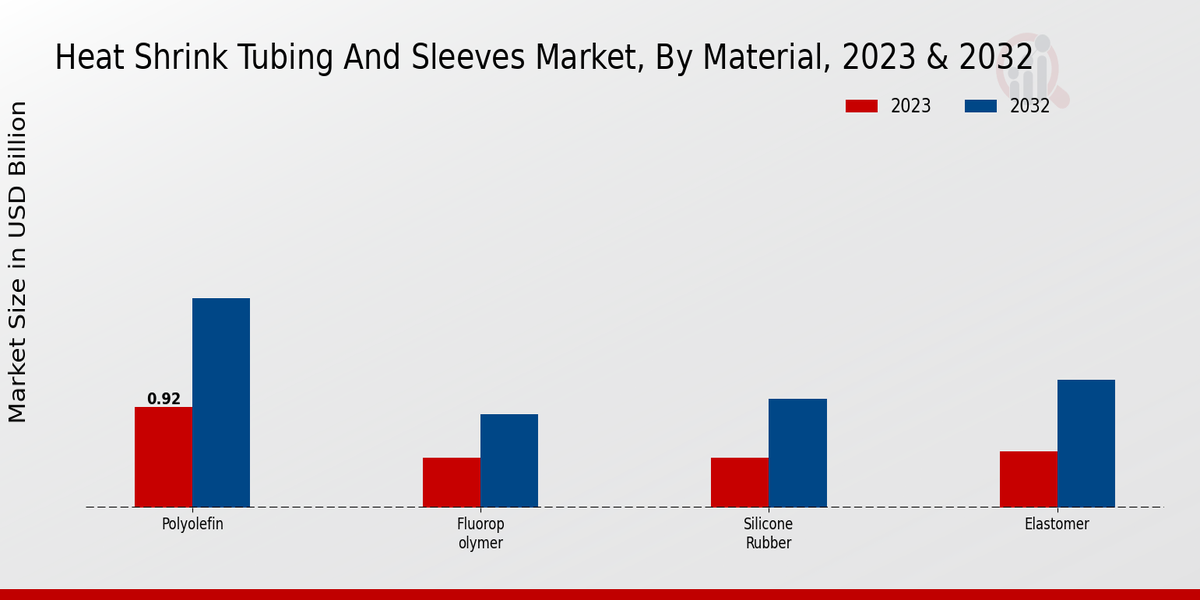 Heat Shrink Tubing And Sleeves Market, By Material, 2023 & 2032

2023
2032

Market Size in USD Billion

0.92

Polyolefin

Fluorop olymer

Silicone Rubber

Elastomer