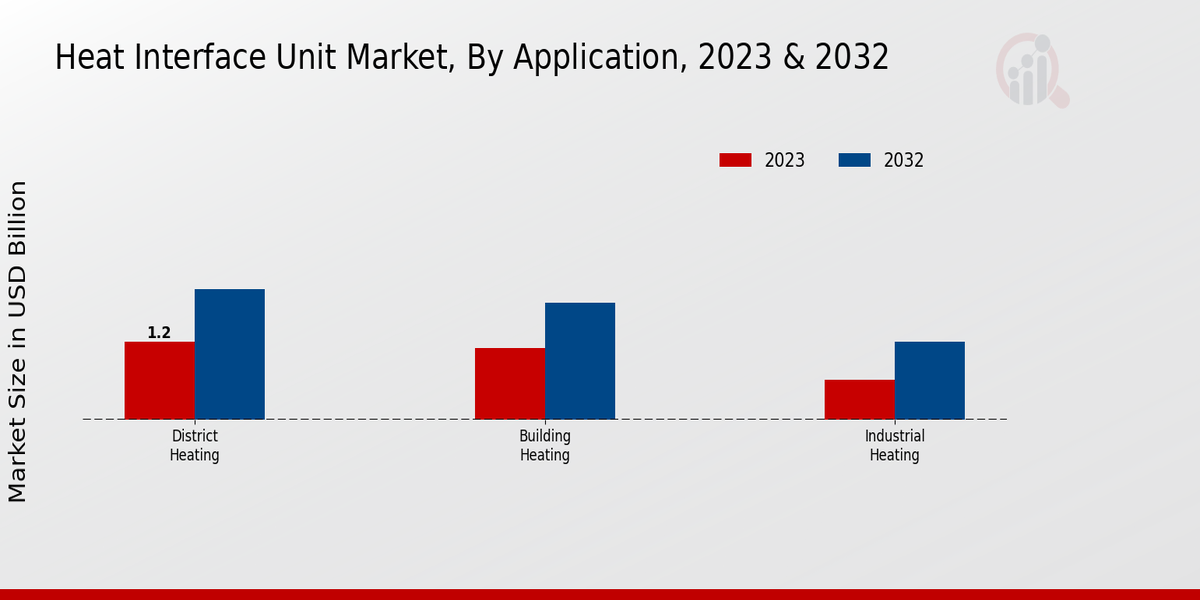 Heat Interface Unit Market, By Application, 2023 & 2032

2023
2032

Market Size in USD Billion

1.2

District Heating

Building Heating

Industrial Heating