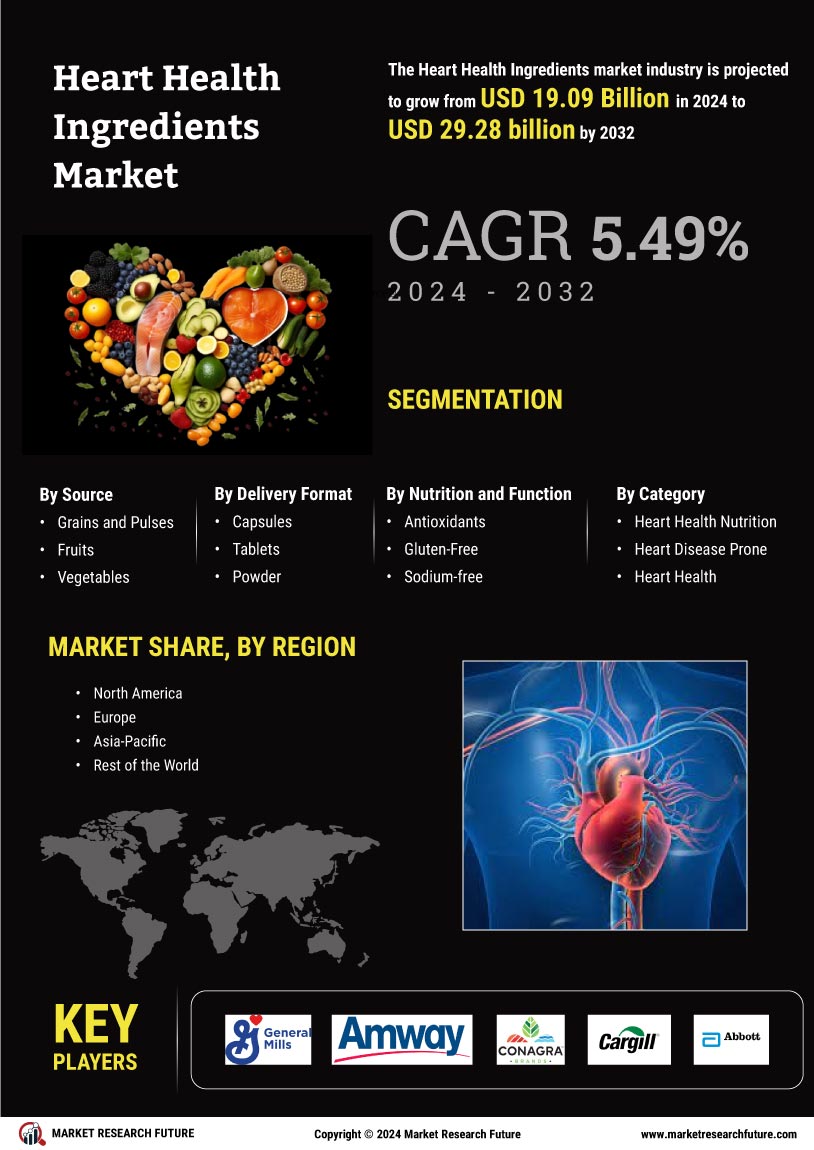 Heart Health Ingredients Market

The Heart Health Ingredients market industry is projected to grow from USD 19.09 Billion in 2024 to USD 29.28 billion by 2032

CAGR 5.49%
2024 - 2032

SEGMENTATION

By Source
• Grains and Pulses
• Fruits
• Vegetables

By Delivery Format
• Capsules
• Tablets
• Powder

By Nutrition and Function
• Antioxidants
• Gluten-Free
• Sodium-free

By Category
• Heart Health Nutrition
• Heart Disease Prone
• Heart Health

MARKET SHARE, BY REGION
• North America
• Europe
• Asia-Pacific
• Rest of the World

KEY PLAYERS

General Mills
Amway
CONAGRA BRANDS
Cargill
Abbott

MARKET RESEARCH FUTURE
Copyright © 2024 Market Research Future
www.marketresearchfuture.com