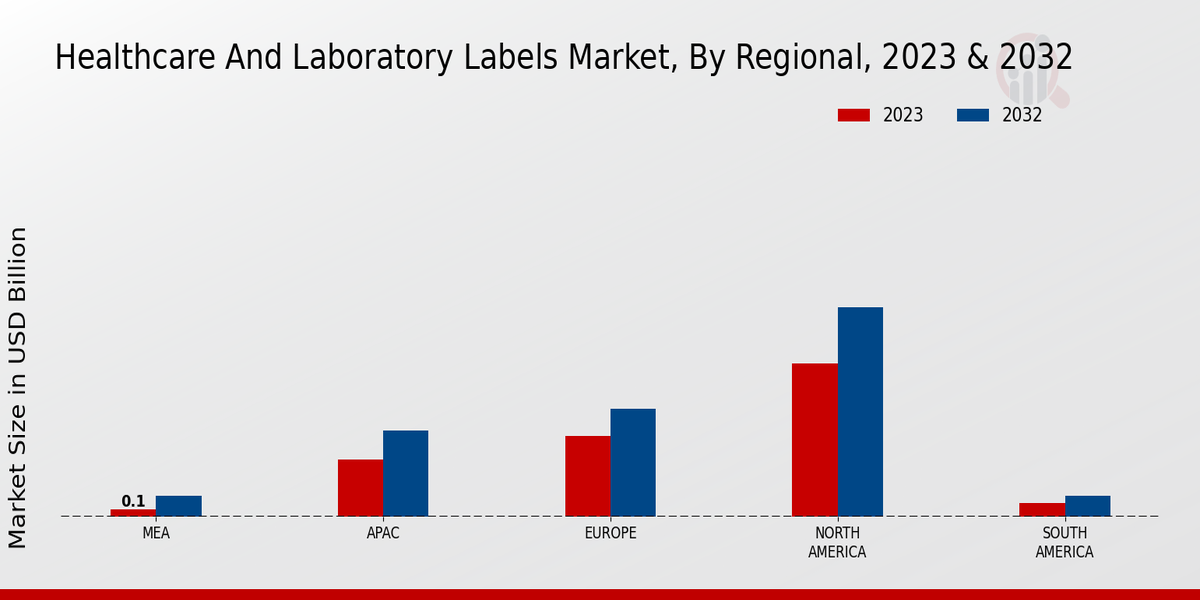 Healthcare And Laboratory Labels Market, By Regional, 2023 & 2032

2023
2032

Market Size in USD Billion

0.1

MEA
APAC
EUROPE
NORTH AMERICA
SOUTH AMERICA