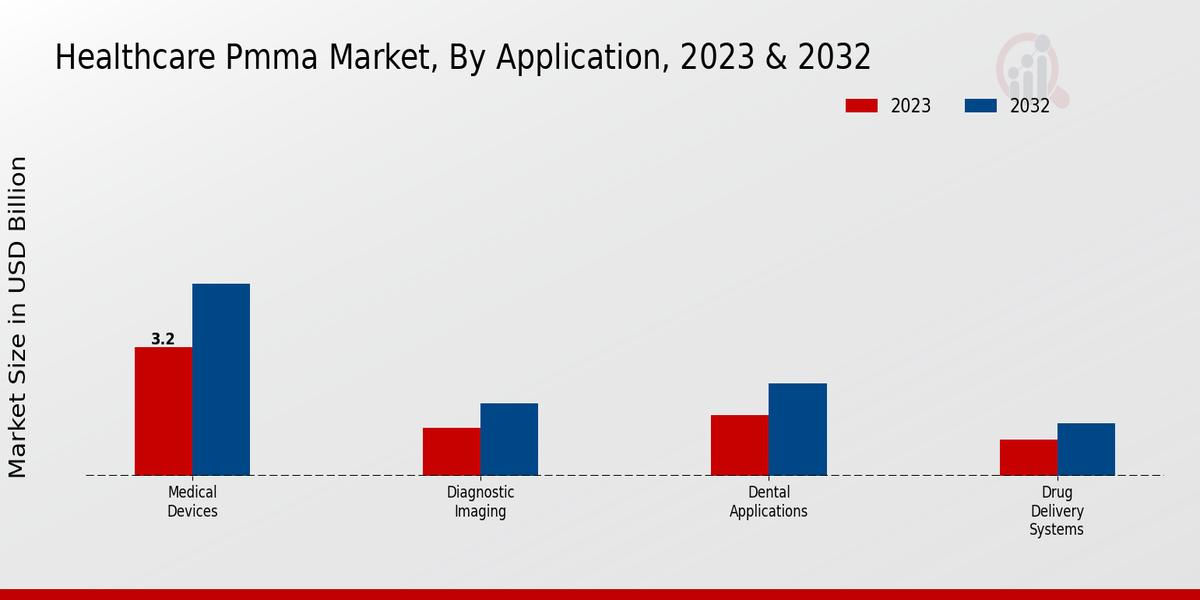 Healthcare Pmma Market, By Application, 2023 & 2032

2023
2032

Market Size in USD Billion

3.2

Medical Devices

Diagnostic Imaging

Dental Applications

Drug Delivery Systems