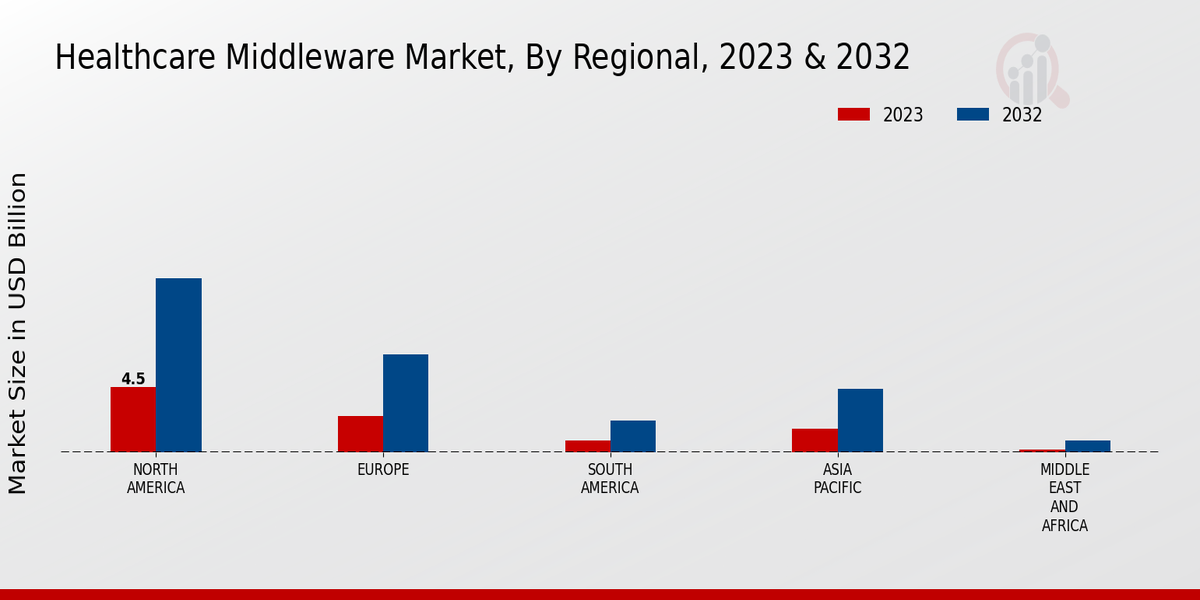 Healthcare Middleware Market, By Regional, 2023 & 2032

2023 2032

Market Size in USD Billion

4.5

NORTH AMERICA

EUROPE

SOUTH AMERICA

ASIA PACIFIC

MIDDLE EAST AND AFRICA