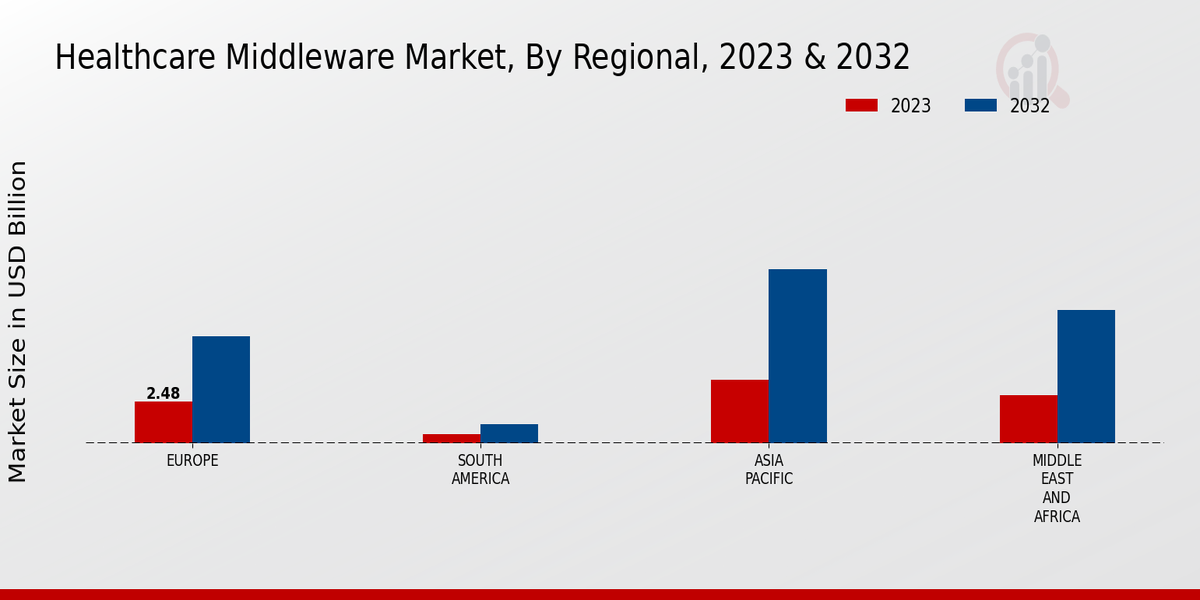 Healthcare Middleware Market, By Regional, 2023 & 2032

2023
2032

Market Size in USD Billion

2.48

EUROPE
SOUTH AMERICA
ASIA PACIFIC
MIDDLE EAST AND AFRICA