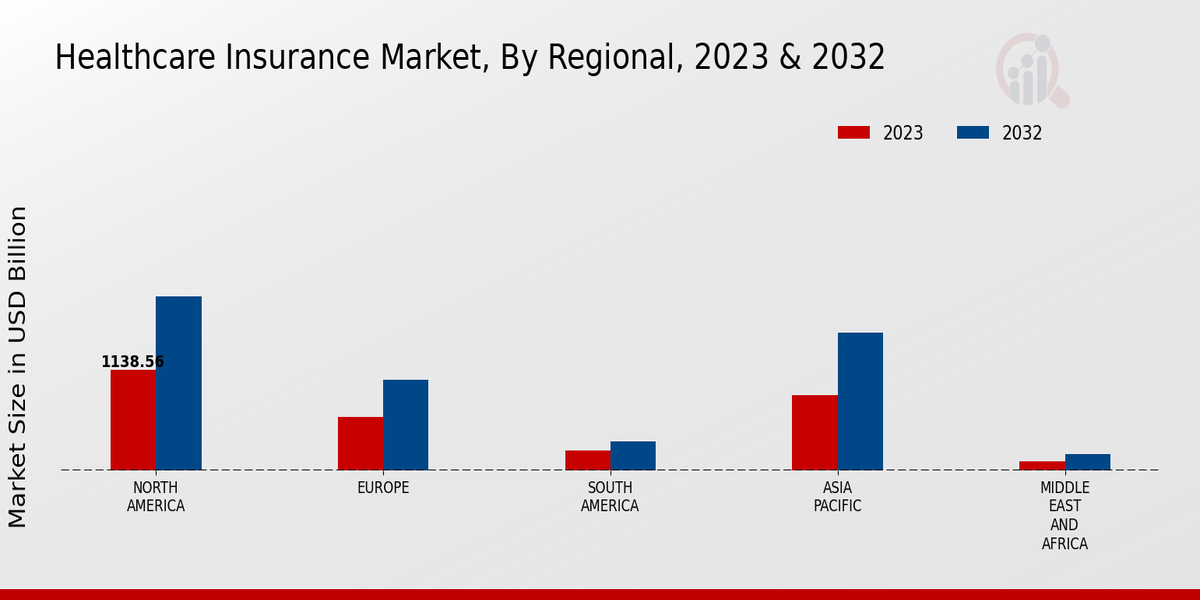 Healthcare Insurance Market, By Regional, 2023 & 2032

2023
2032

Market Size in USD Billion

1138.56

NORTH AMERICA
EUROPE
SOUTH AMERICA
ASIA PACIFIC
MIDDLE EAST AND AFRICA