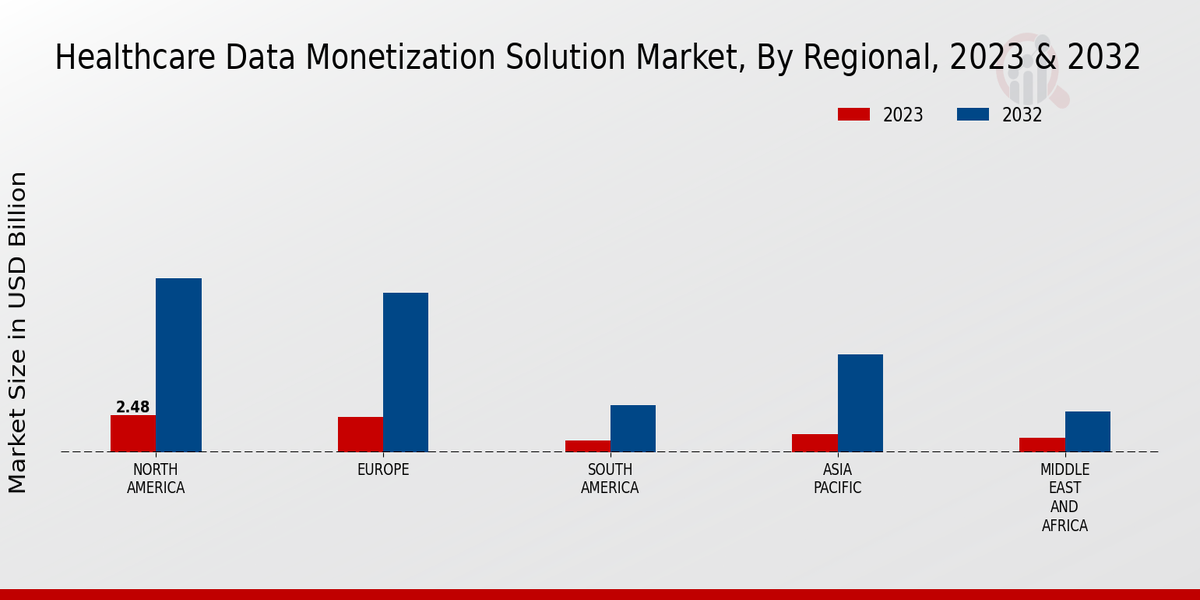 Healthcare Data Monetization Solution Market, By Regional, 2023 & 2032

2023 2032

Market Size in USD Billion

2.48

NORTH AMERICA

EUROPE

SOUTH AMERICA

ASIA PACIFIC

MIDDLE EAST AND AFRICA