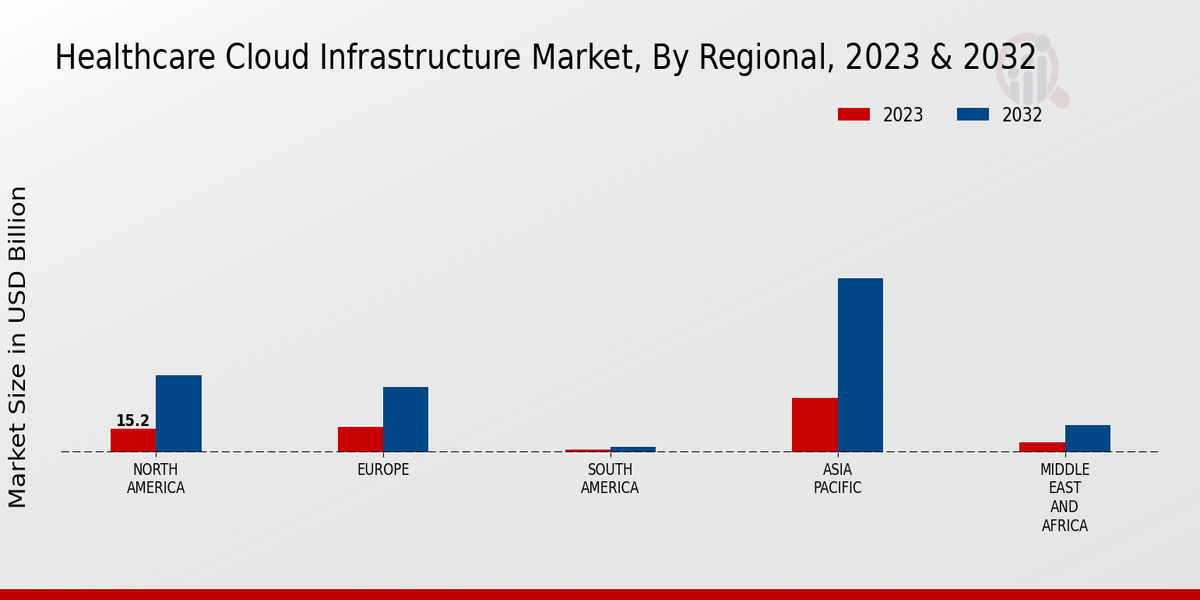 Healthcare Cloud Infrastructure Market, By Regional, 2023 & 2032

2023
2032

Market Size in USD Billion

15.2

NORTH AMERICA
EUROPE
SOUTH AMERICA
ASIA PACIFIC
MIDDLE EAST AND AFRICA