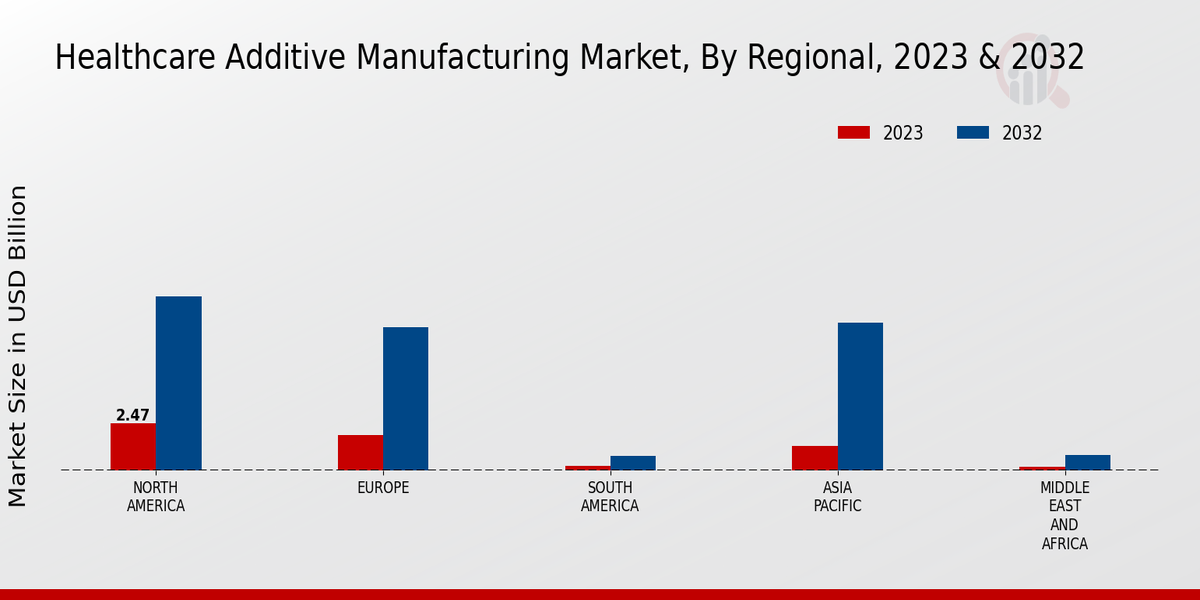 Healthcare Additive Manufacturing Market, By Regional, 2023 & 2032

2023
2032

Market Size in USD Billion

2.47

NORTH AMERICA
EUROPE
SOUTH AMERICA
ASIA PACIFIC
MIDDLE EAST AND AFRICA