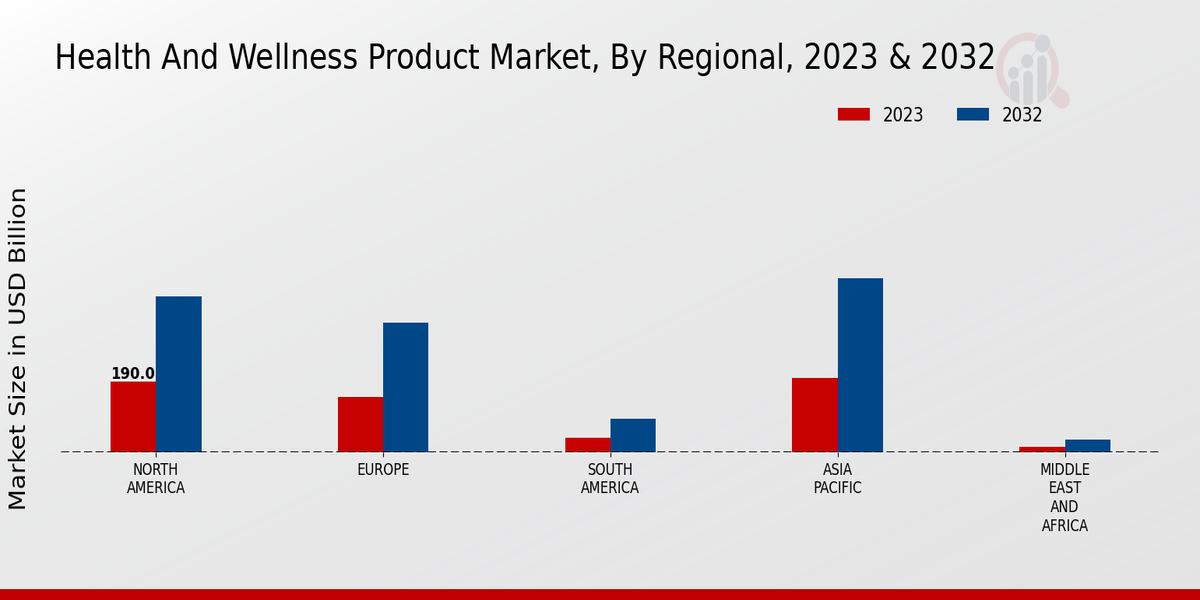 Health And Wellness Product Market, By Regional, 2023 & 2032

2023
2032

Market Size in USD Billion

190.0

NORTH AMERICA
EUROPE
SOUTH AMERICA
ASIA PACIFIC
MIDDLE EAST AND AFRICA