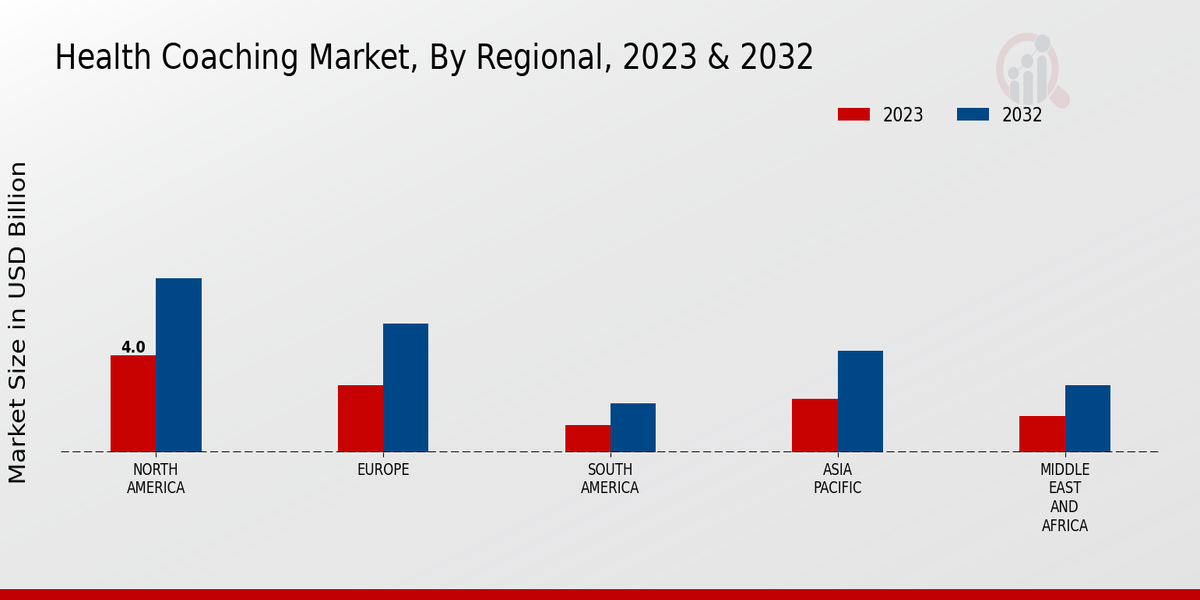 Health Coaching Market, By Regional, 2023 & 2032

2023 2032

Market Size in USD Billion

4.0

NORTH AMERICA

EUROPE

SOUTH AMERICA

ASIA PACIFIC

MIDDLE EAST AND AFRICA