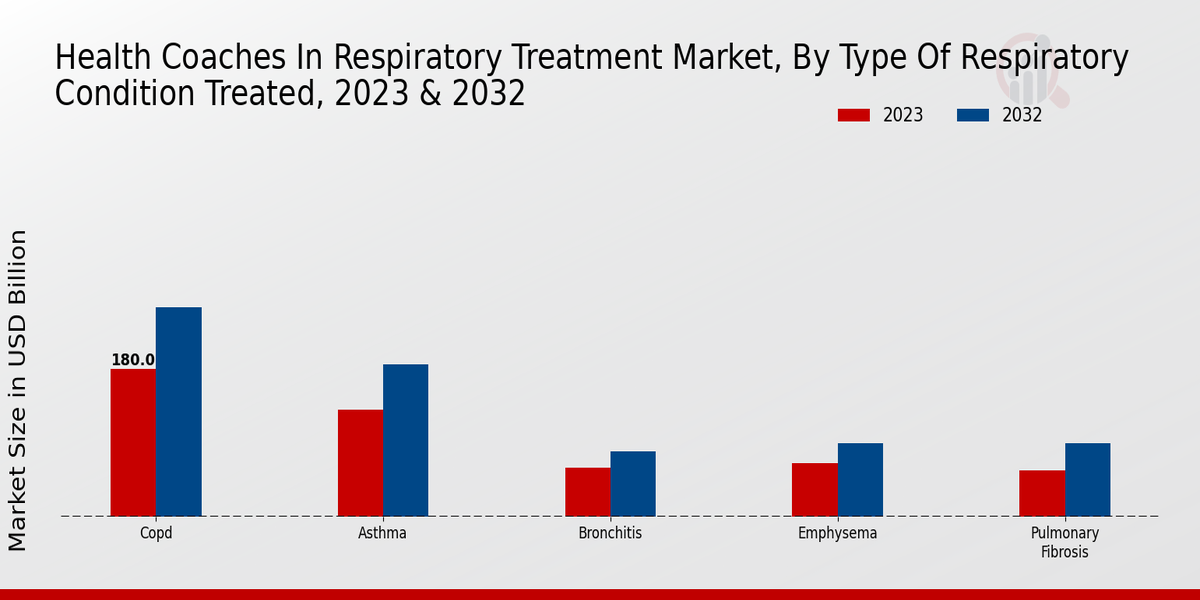 Health Coaches In Respiratory Treatment Market, By Type Of Respiratory Condition Treated, 2023 & 2032

2023
2032

Market Size in USD Billion

180.0

Copd
Asthma
Bronchitis
Emphysema
Pulmonary Fibrosis