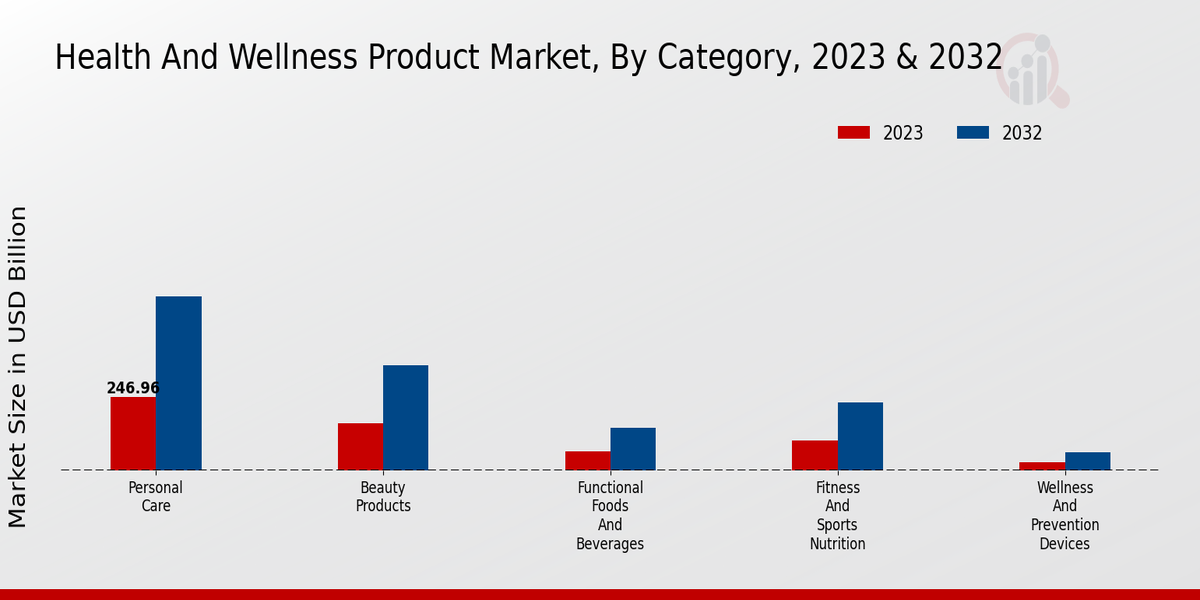 Health And Wellness Product Market, By Category, 2023 & 2032

2023
2032

Market Size in USD Billion

246.96

Personal Care

Beauty Products

Functional Foods And Beverages

Fitness And Sports Nutrition

Wellness And Prevention Devices