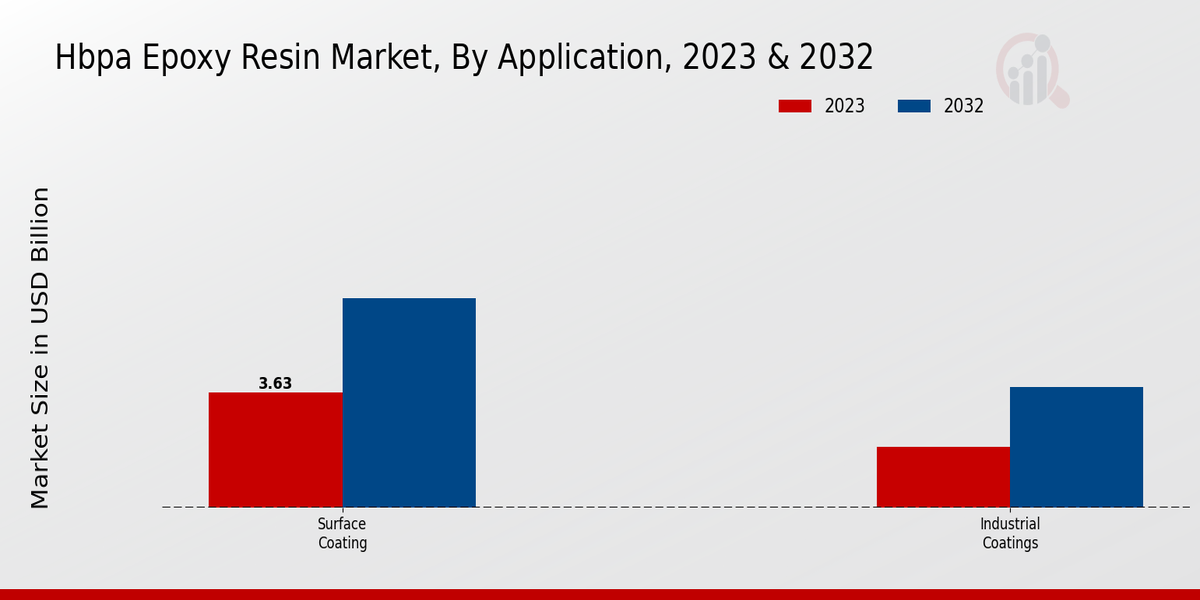 Hbpa Epoxy Resin Market, By Application, 2023 & 2032

2023
2032

Market Size in USD Billion

3.63

Surface Coating

Industrial Coatings