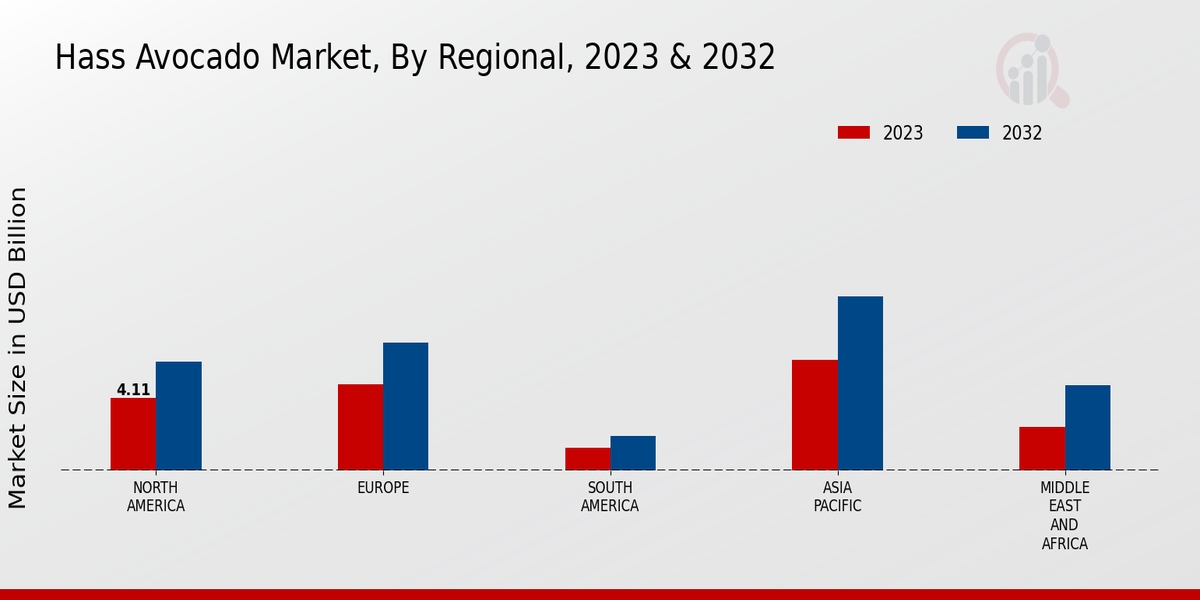 Hass Avocado Market, By Regional, 2023 & 2032

2023 2032

Market Size in USD Billion

4.11

NORTH AMERICA

EUROPE

SOUTH AMERICA

ASIA PACIFIC

MIDDLE EAST AND AFRICA