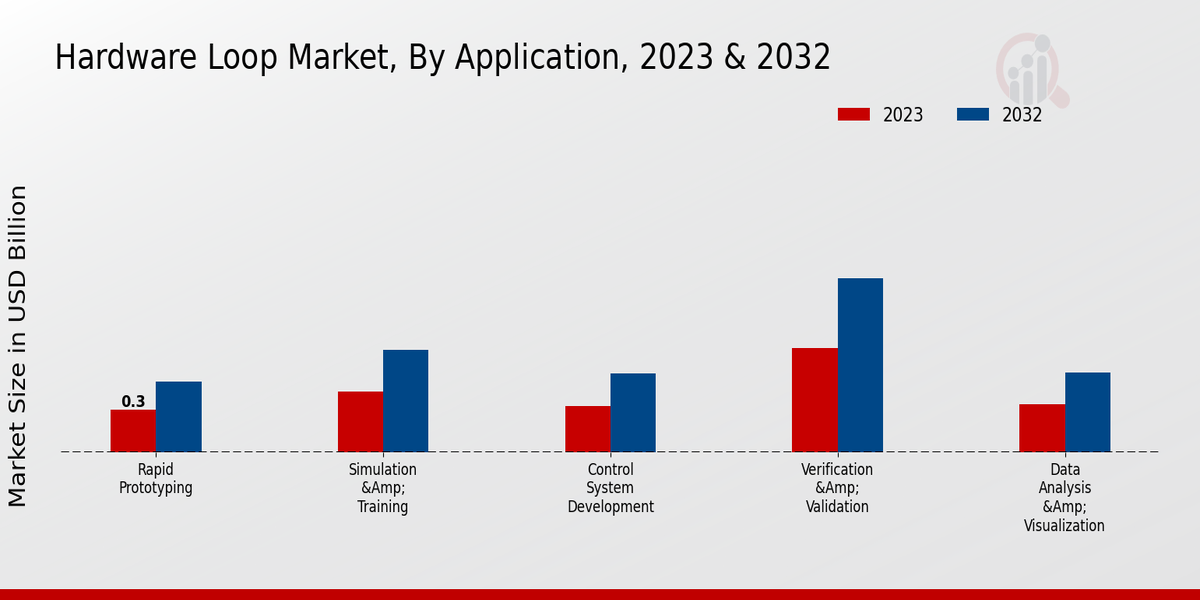 Hardware Loop Market, By Application, 2023 & 2032

2023
2032

Market Size in USD Billion

0.3

Rapid Prototyping

Simulation &Amp; Training

Control System Development

Verification &Amp; Validation

Data Analysis &Amp; Visualization