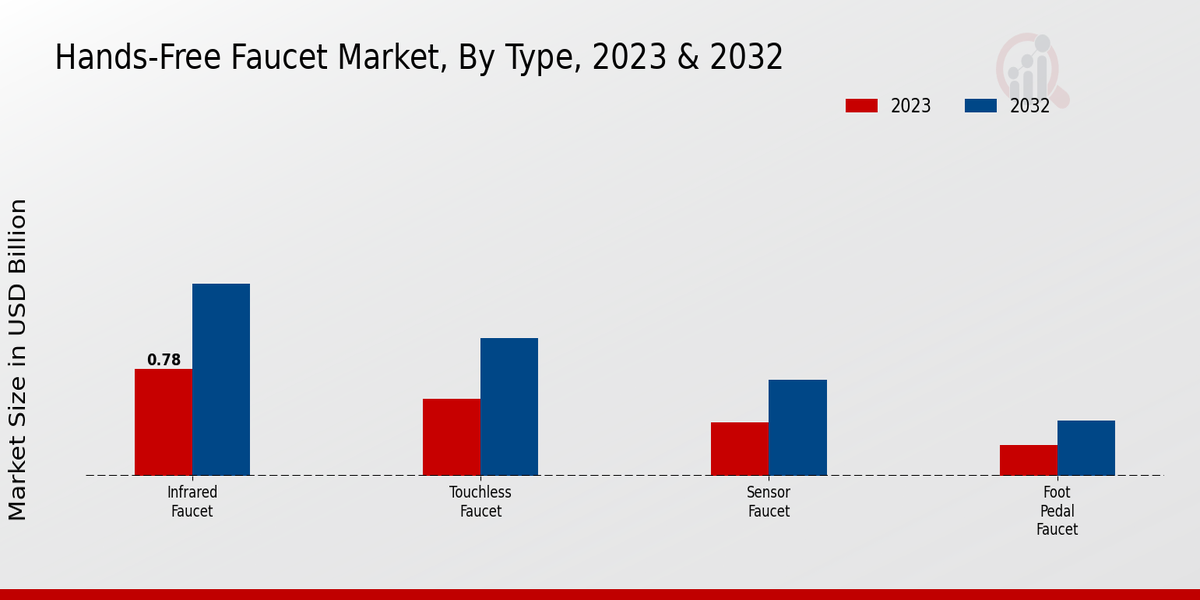 Hands-Free Faucet Market, By Type, 2023 & 2032

2023
2032

Market Size in USD Billion

0.78

Infrared Faucet

Touchless Faucet

Sensor Faucet

Foot Pedal Faucet