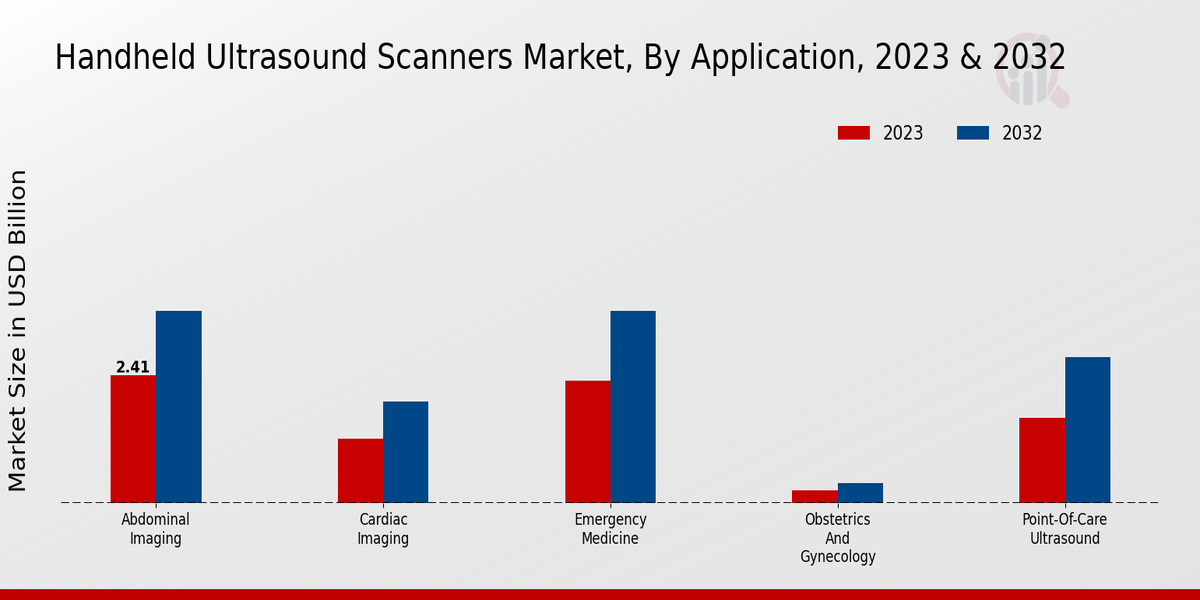 Handheld Ultrasound Scanners Market, By Application, 2023 & 2032

2023
2032

Market Size in USD Billion

2.41

Abdominal Imaging
Cardiac Imaging
Emergency Medicine
Obstetrics And Gynecology
Point-Of-Care Ultrasound