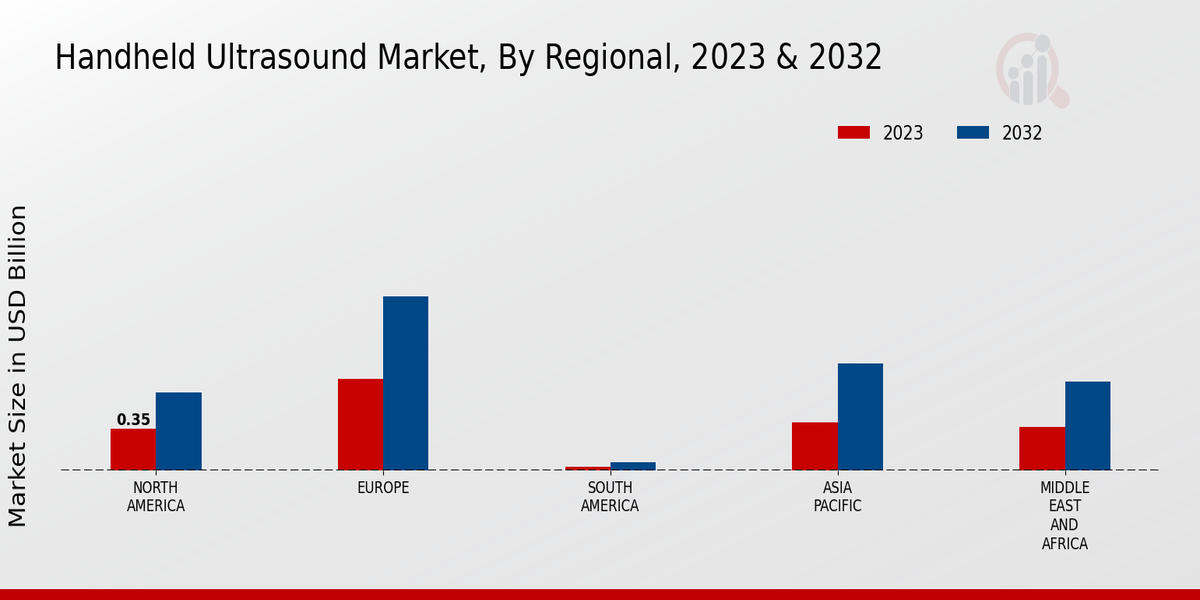 Handheld Ultrasound Market, By Regional, 2023 & 2032

2023 2032

Market Size in USD Billion

0.35

NORTH AMERICA

EUROPE

SOUTH AMERICA

ASIA PACIFIC

MIDDLE EAST AND AFRICA