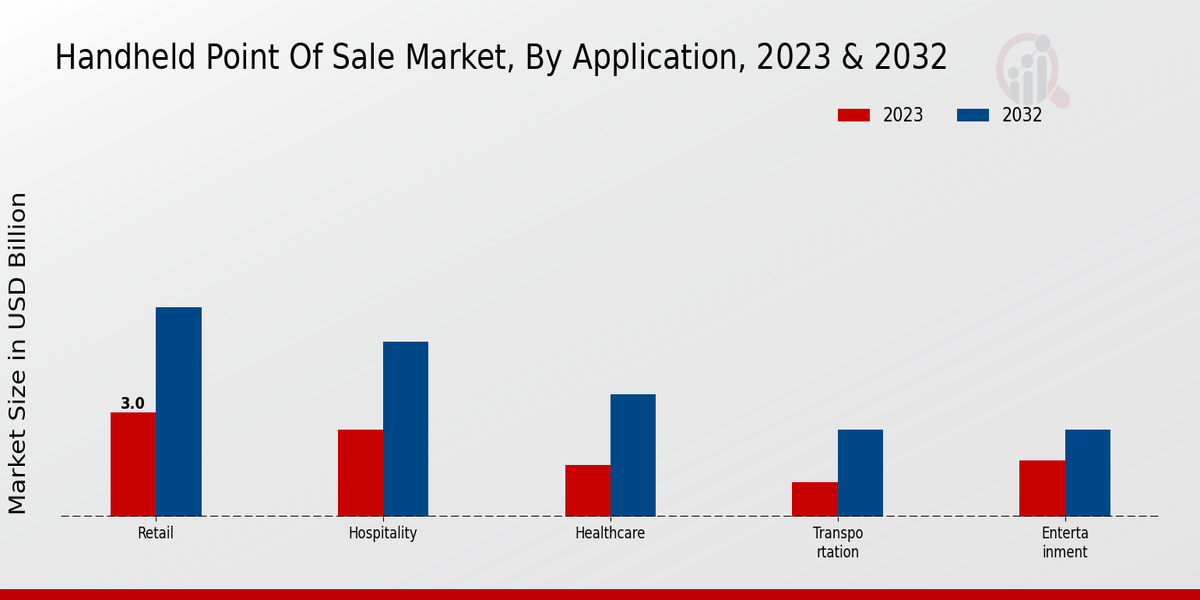 Handheld Point Of Sale Market, By Application, 2023 & 2032

2023 2032

Market Size in USD Billion

3.0

Retail

Hospitality

Healthcare

Transpo rtation

Enterta inment