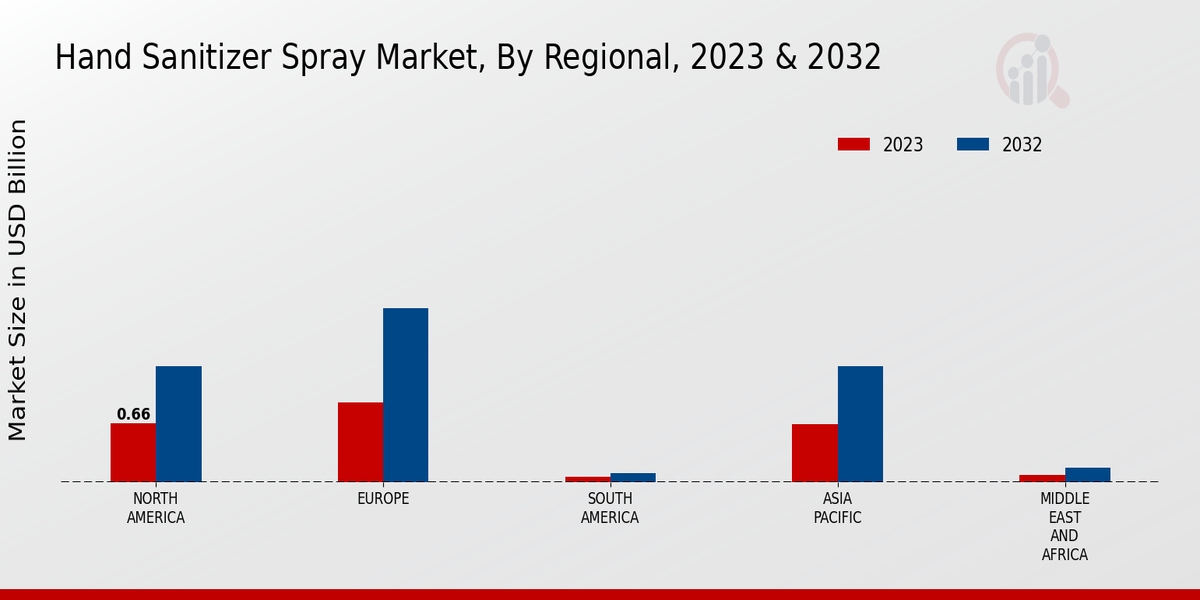 Hand Sanitizer Spray Market, By Regional, 2023 & 2032

2023
2032

Market Size in USD Billion

0.66

NORTH AMERICA
EUROPE
SOUTH AMERICA
ASIA PACIFIC
MIDDLE EAST AND AFRICA