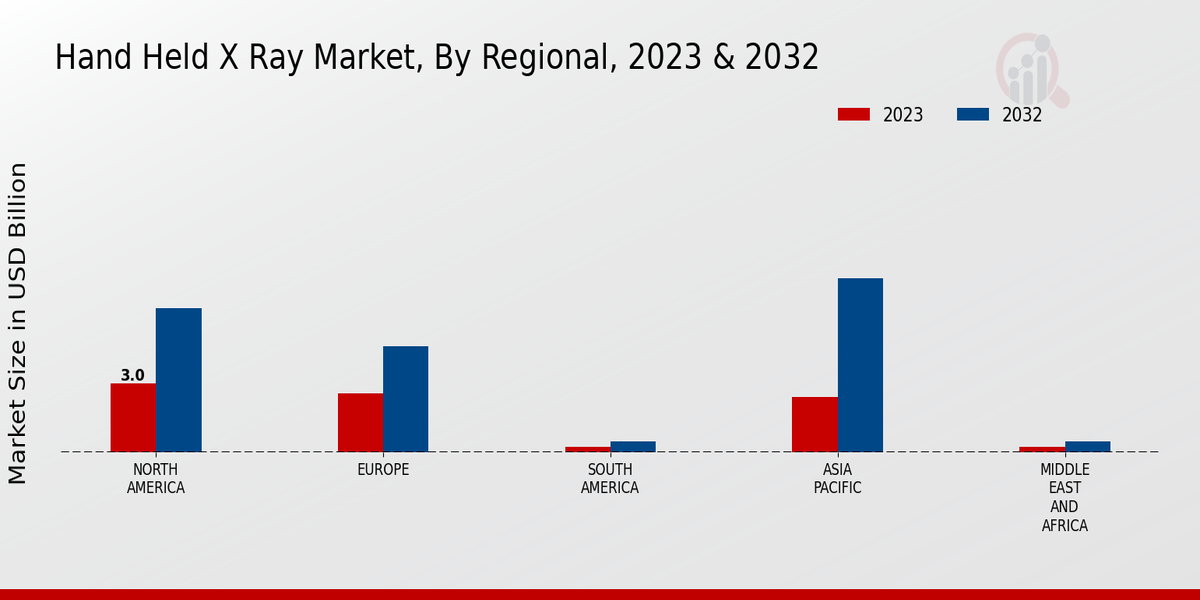 Hand Held X Ray Market, By Regional, 2023 & 2032

2023
2032

Market Size in USD Billion

3.0

NORTH AMERICA
EUROPE
SOUTH AMERICA
ASIA PACIFIC
MIDDLE EAST AND AFRICA