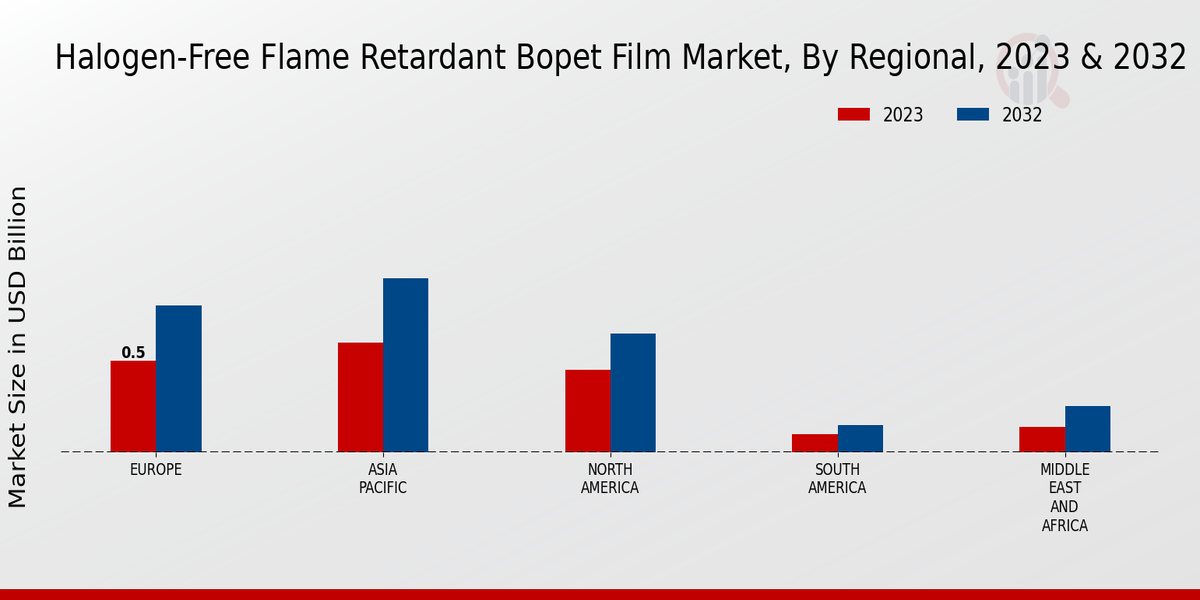 Halogen-Free Flame Retardant Bopet Film Market, By Regional, 2023 & 2032

2023
2032

Market Size in USD Billion

0.5

EUROPE
ASIA PACIFIC
NORTH AMERICA
SOUTH AMERICA
MIDDLE EAST AND AFRICA