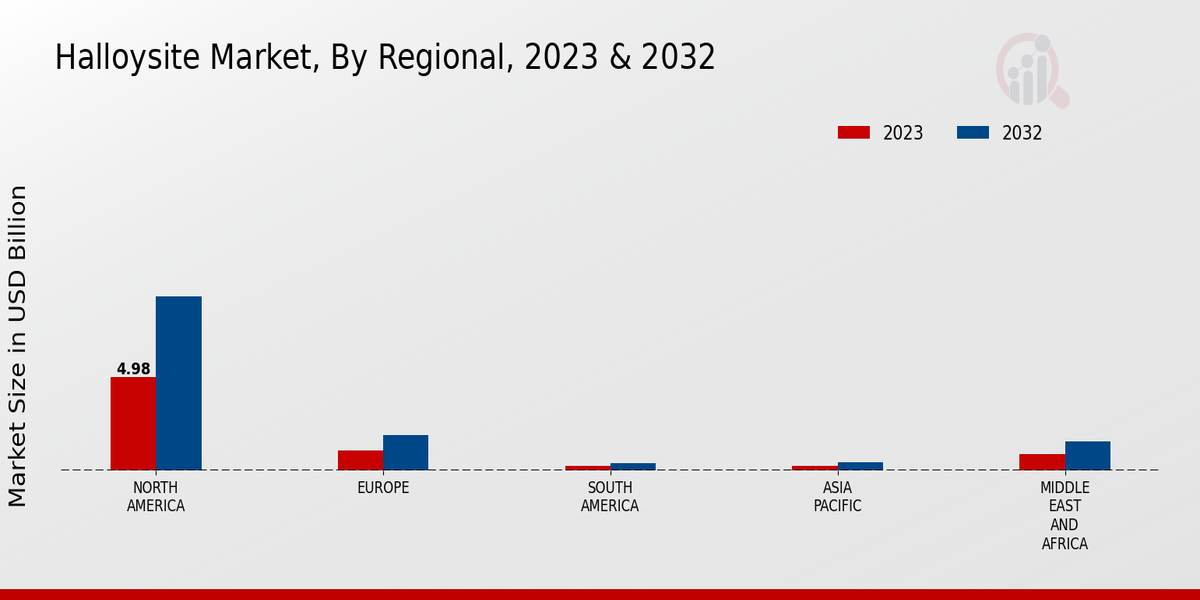 Halloysite Market, By Regional, 2023 & 2032

2023
2032

Market Size in USD Billion

4.98

NORTH AMERICA
EUROPE
SOUTH AMERICA
ASIA PACIFIC
MIDDLE EAST AND AFRICA