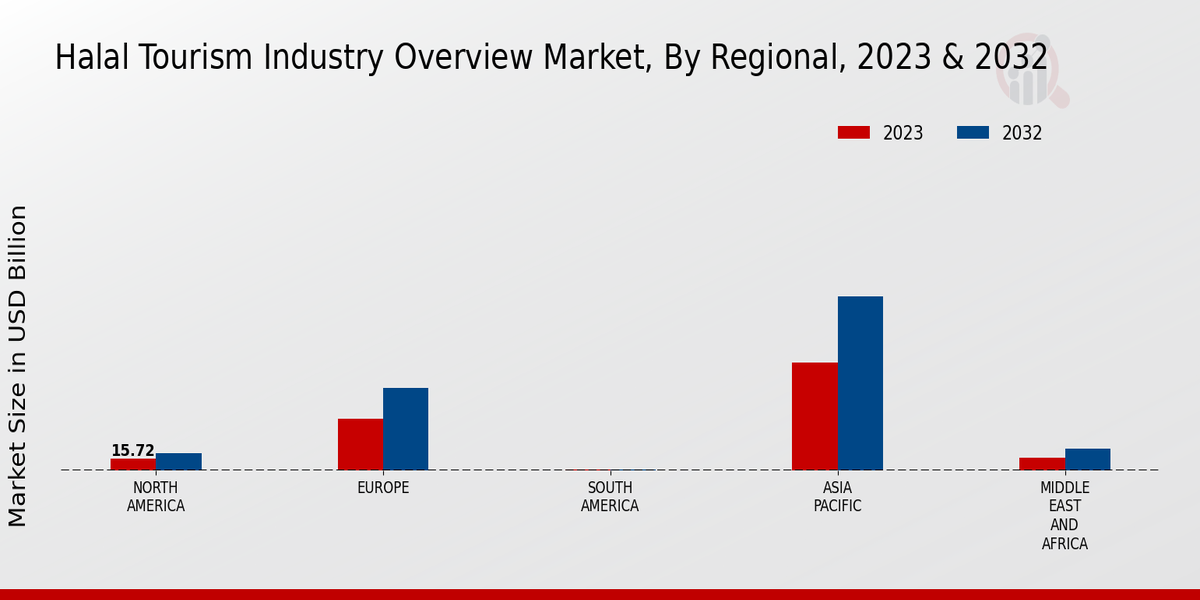 Halal Tourism Industry Overview Market, By Regional, 2023 & 2032

2023 2032

Market Size in USD Billion

15.72

NORTH AMERICA

EUROPE

SOUTH AMERICA

ASIA PACIFIC

MIDDLE EAST AND AFRICA