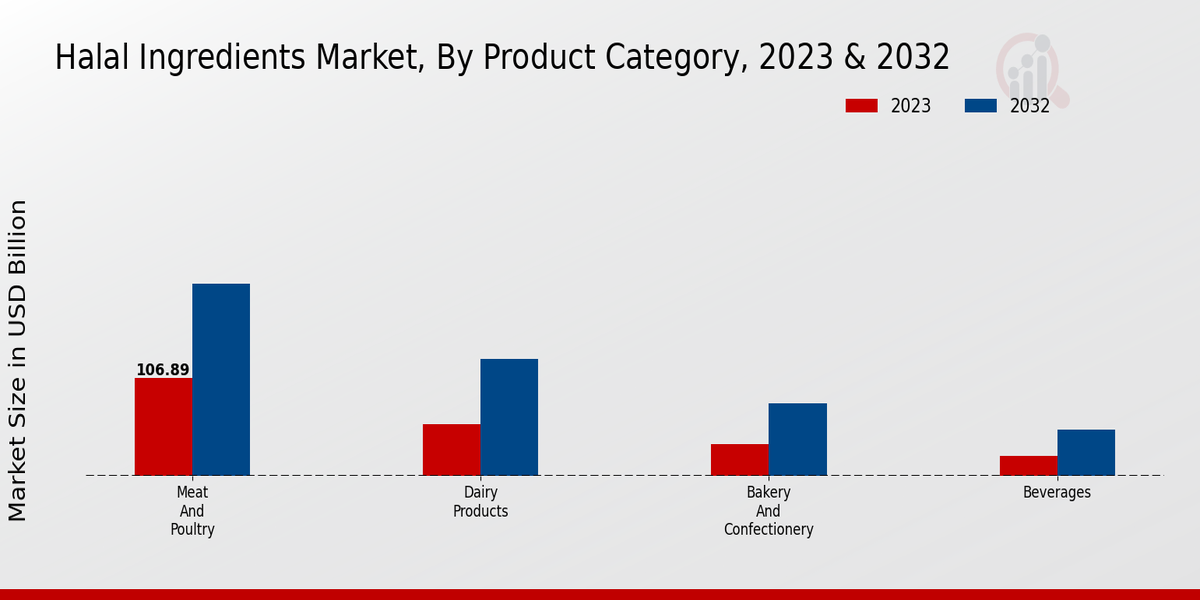 Halal Ingredients Market, By Product Category, 2023 & 2032

2023
2032

Market Size in USD Billion

106.89

Meat And Poultry

Dairy Products

Bakery And Confectionery

Beverages