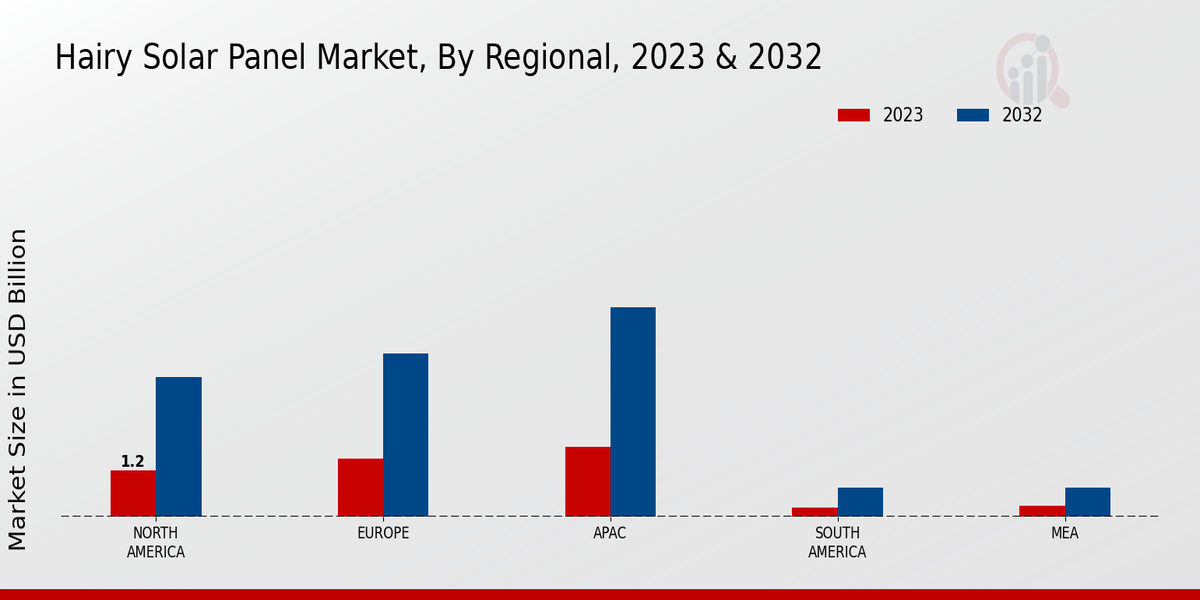 Hairy Solar Panel Market, By Regional, 2023 & 2032

2023
2032

Market Size in USD Billion

1.2

NORTH AMERICA
EUROPE
APAC
SOUTH AMERICA
MEA