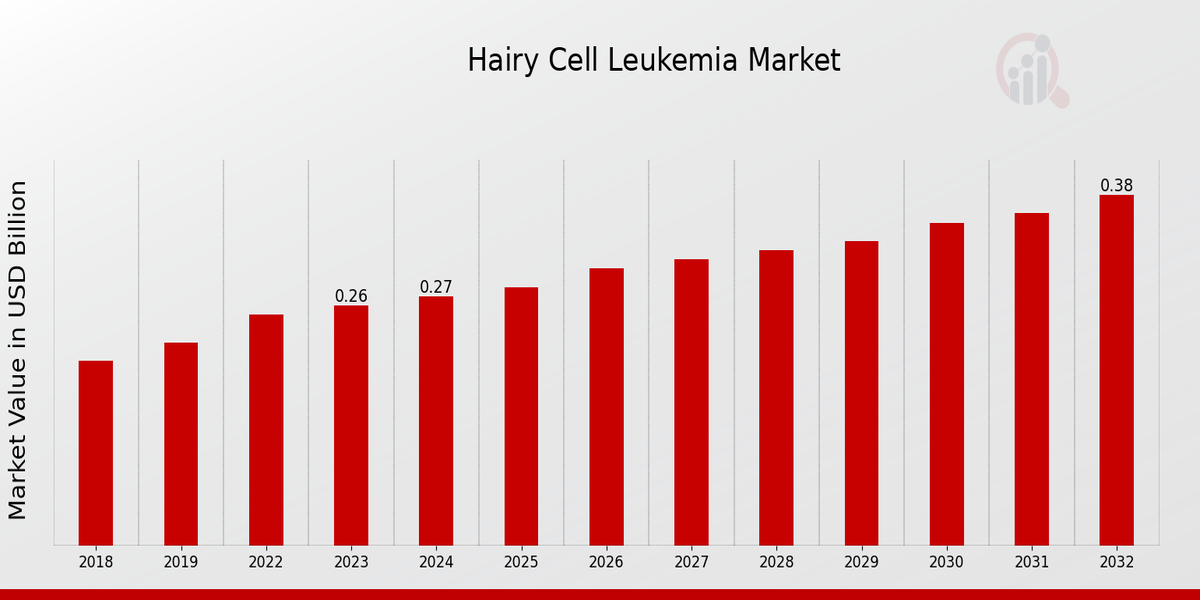 Hairy Cell Leukemia Market

Market Value in USD Billion

0.26
0.27
0.38

2018
2019
2022
2023
2024
2025
2026
2027
2028
2029
2030
2031
2032