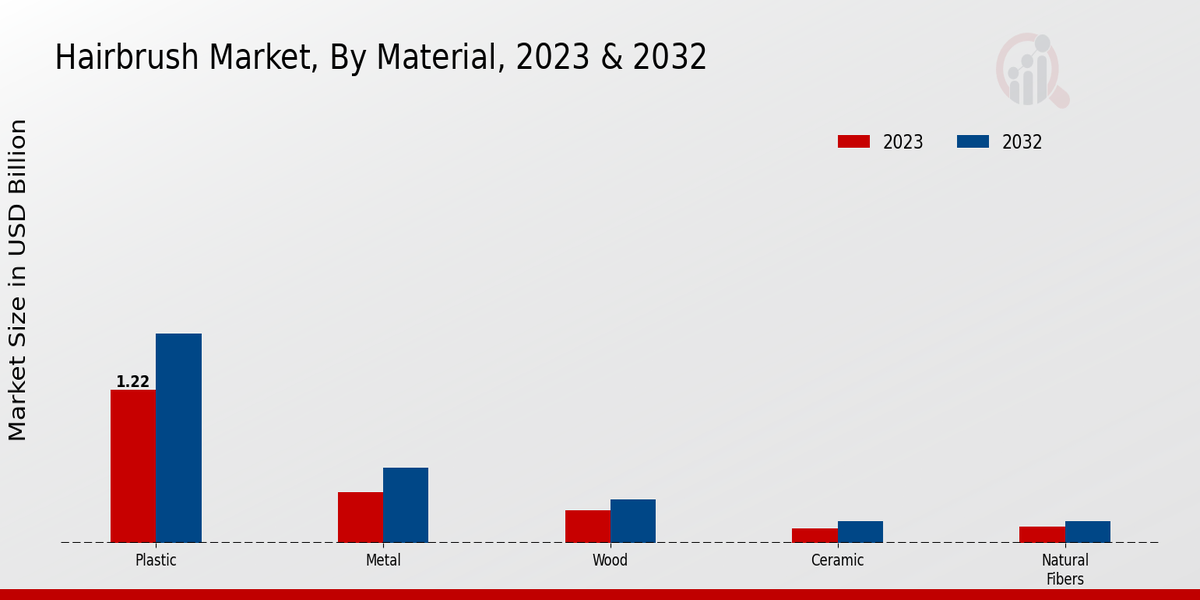 Hairbrush Market, By Material, 2023 & 2032

2023
2032

Market Size in USD Billion

1.22

Plastic
Metal
Wood
Ceramic
Natural Fibers