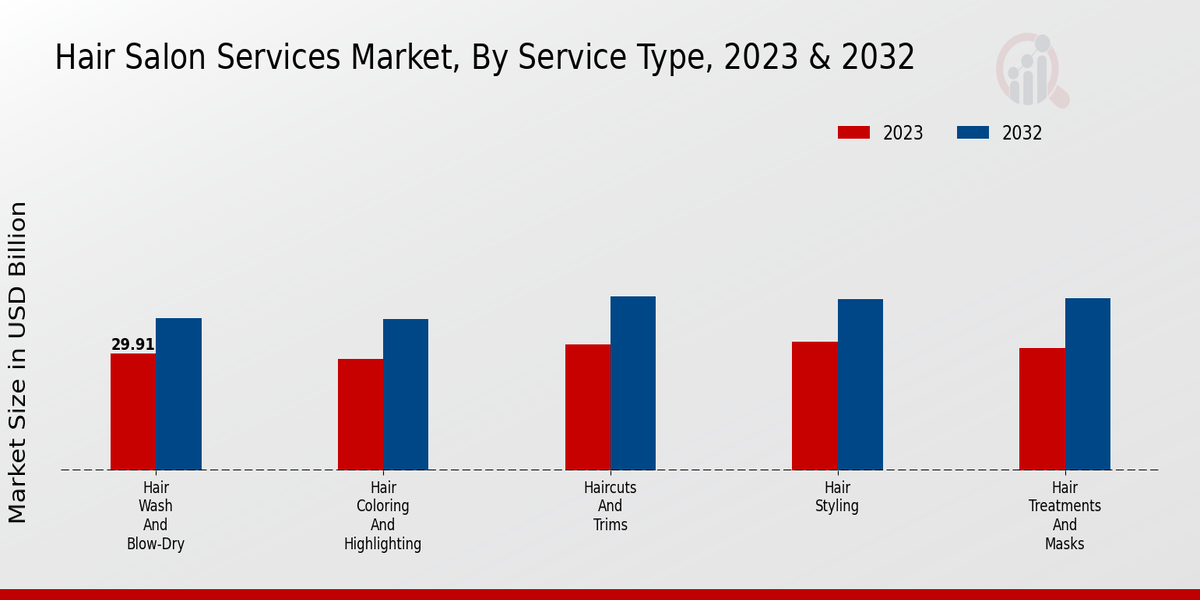 Hair Salon Services Market, By Service Type, 2023 & 2032

2023 2032

Market Size in USD Billion

29.91

Hair Wash And Blow-Dry

Hair Coloring And Highlighting

Haircuts And Trims

Hair Styling

Hair Treatments And Masks