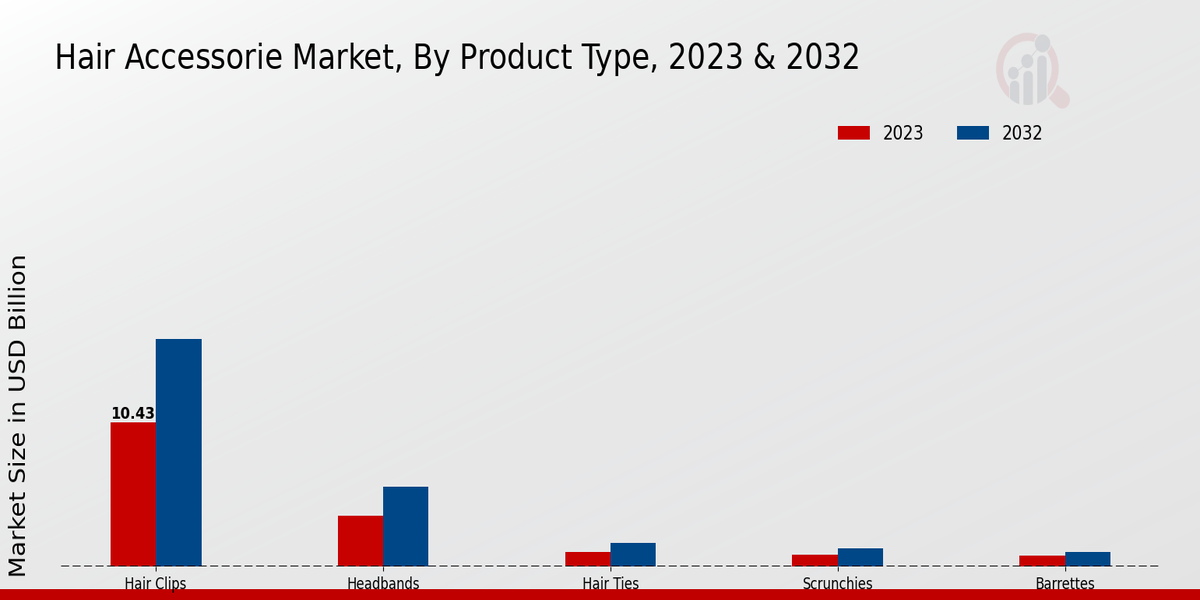 Hair Accessorie Market, By Product Type, 2023 & 2032

2023
2032

Market Size in USD Billion

10.43

Hair Clips
Headbands
Hair Ties
Scrunchies
Barrettes