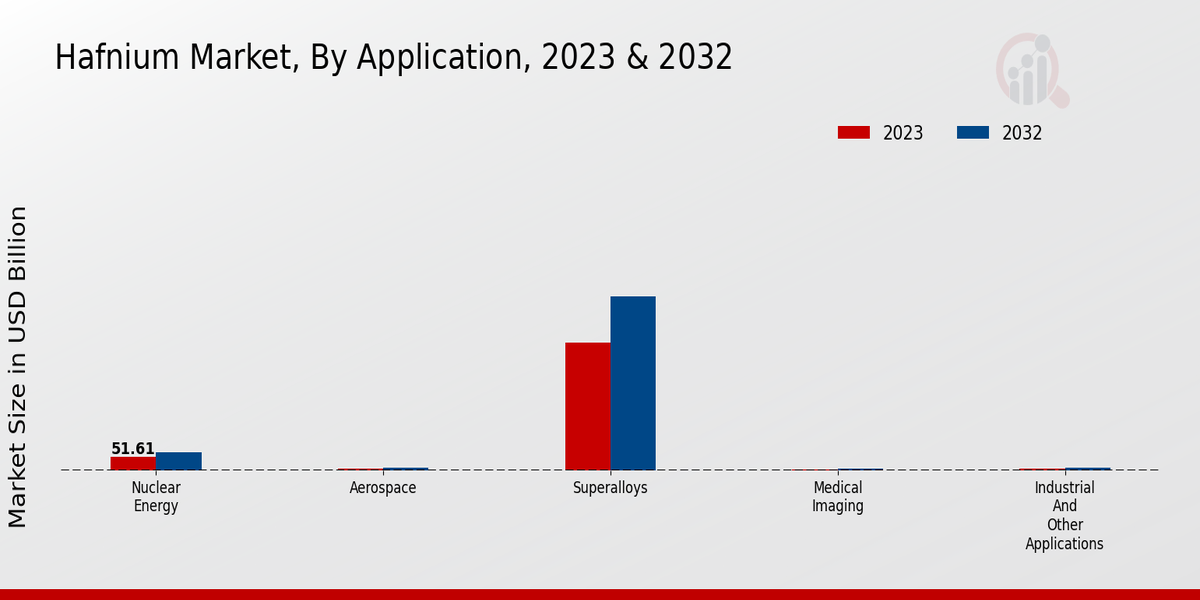 Hafnium Market, By Application, 2023 & 2032

2023
2032

Market Size in USD Billion

51.61

Nuclear Energy
Aerospace
Superalloys
Medical Imaging
Industrial And Other Applications