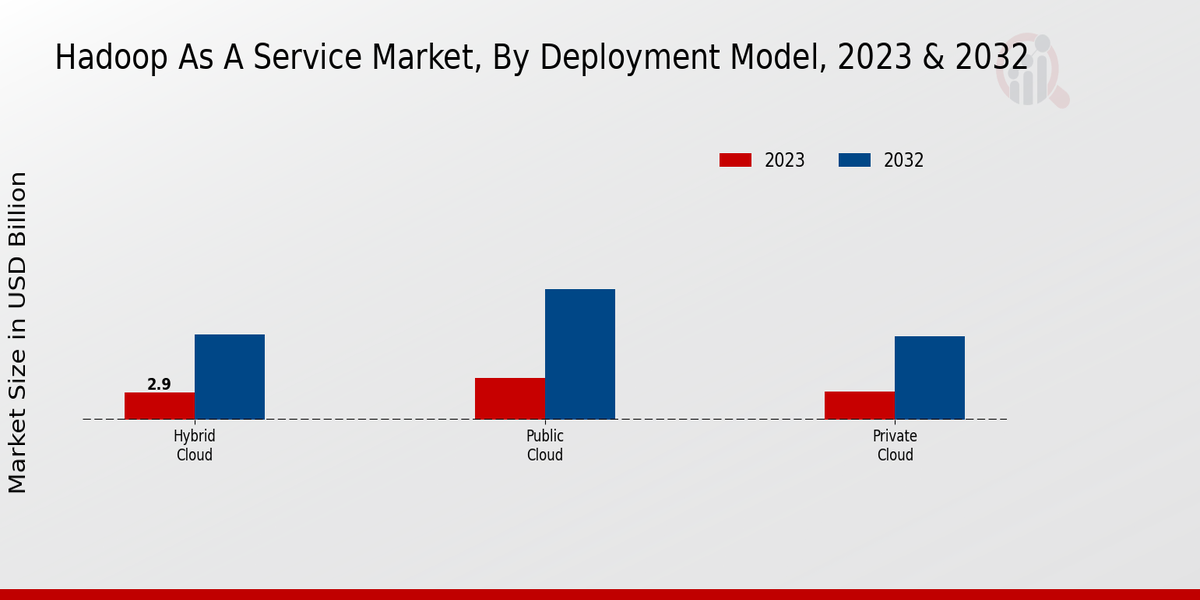 Hadoop As A Service Market, By Deployment Model, 2023 & 2032

2023
2032

Market Size in USD Billion

2.9

Hybrid Cloud

Public Cloud

Private Cloud