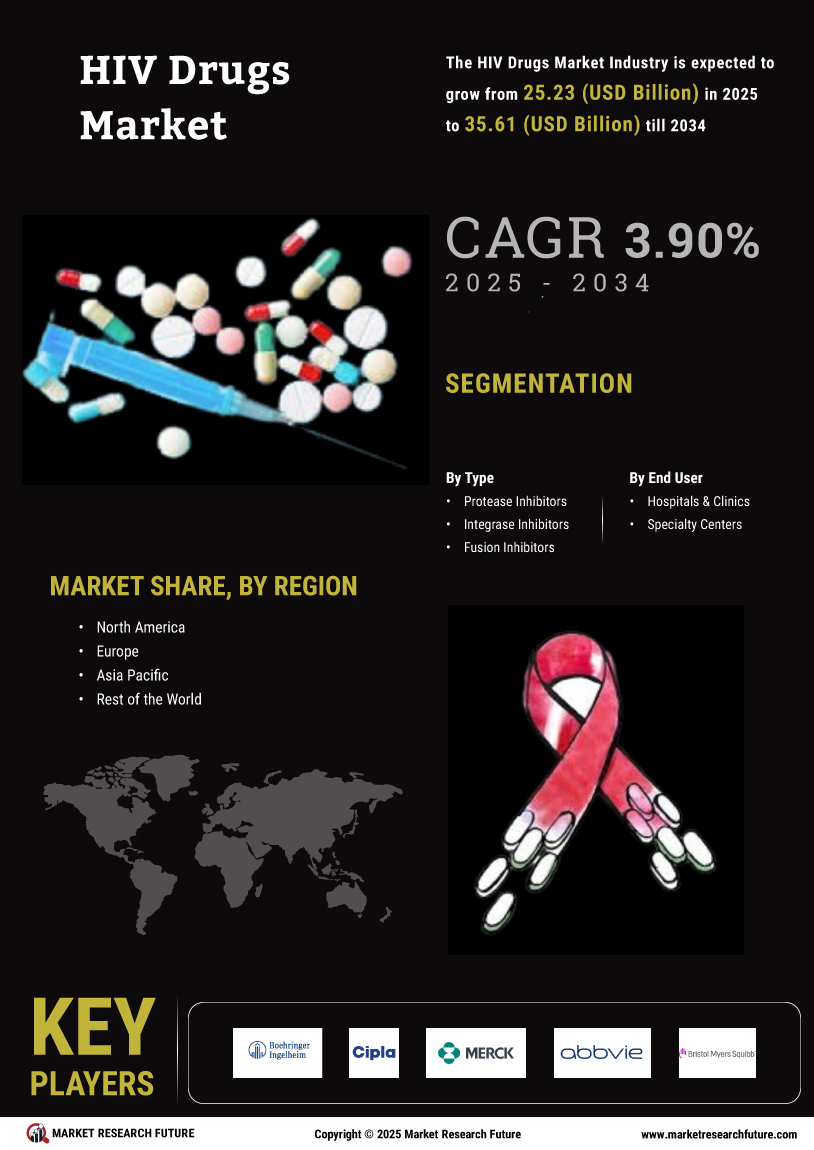 HIV Drugs Market

The HIV Drugs Market Industry is expected to grow from 25.23 (USD Billion) in 2025 to 35.61 (USD Billion) till 2034

CAGR 3.90%
2025 - 2034

SEGMENTATION

By Type
• Protease Inhibitors
• Integrase Inhibitors
• Fusion Inhibitors

By End User
• Hospitals & Clinics
• Specialty Centers

MARKET SHARE, BY REGION
• North America
• Europe
• Asia Pacific
• Rest of the World

KEY PLAYERS

Boehringer Ingelheim
Cipla
MERCK
abbvie
Bristol Myers Squibb

MARKET RESEARCH FUTURE
Copyright © 2025 Market Research Future
www.marketresearchfuture.com