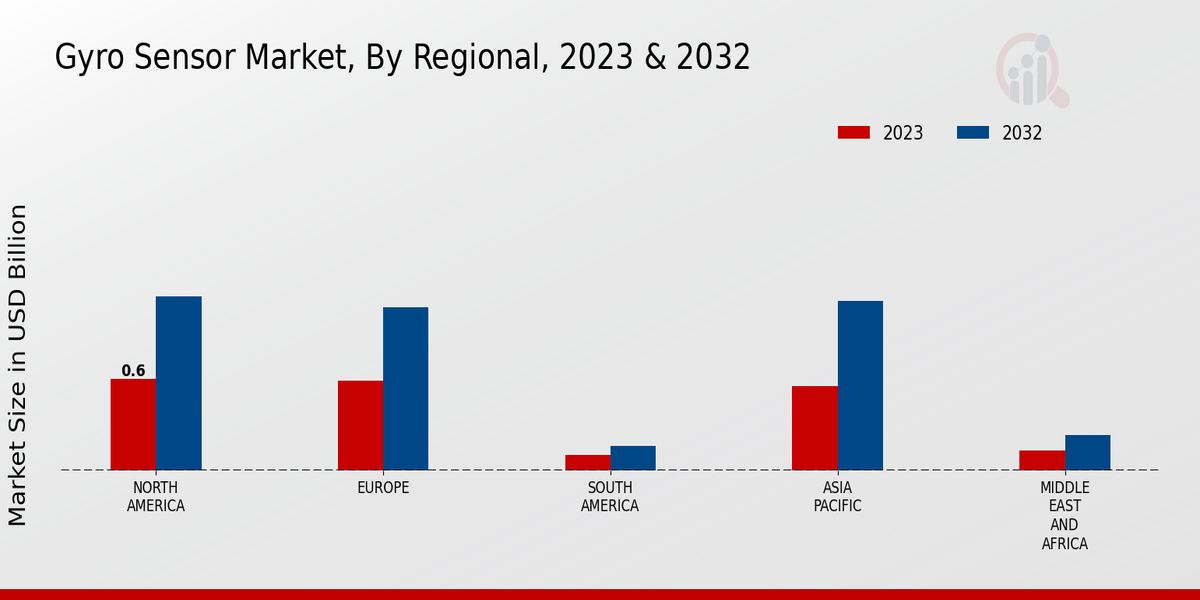 Gyro Sensor Market, By Regional, 2023 & 2032

2023 2032

Market Size in USD Billion

0.6

NORTH AMERICA

EUROPE

SOUTH AMERICA

ASIA PACIFIC

MIDDLE EAST AND AFRICA