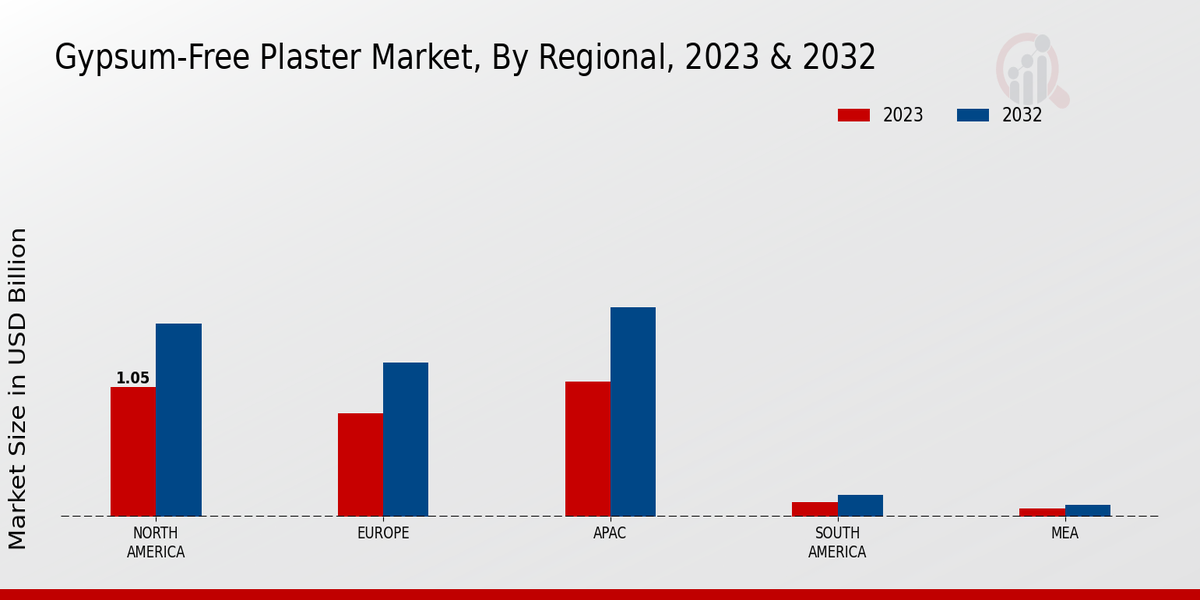 Gypsum-Free Plaster Market, By Regional, 2023 & 2032

2023
2032

Market Size in USD Billion

1.05

NORTH AMERICA
EUROPE
APAC
SOUTH AMERICA
MEA