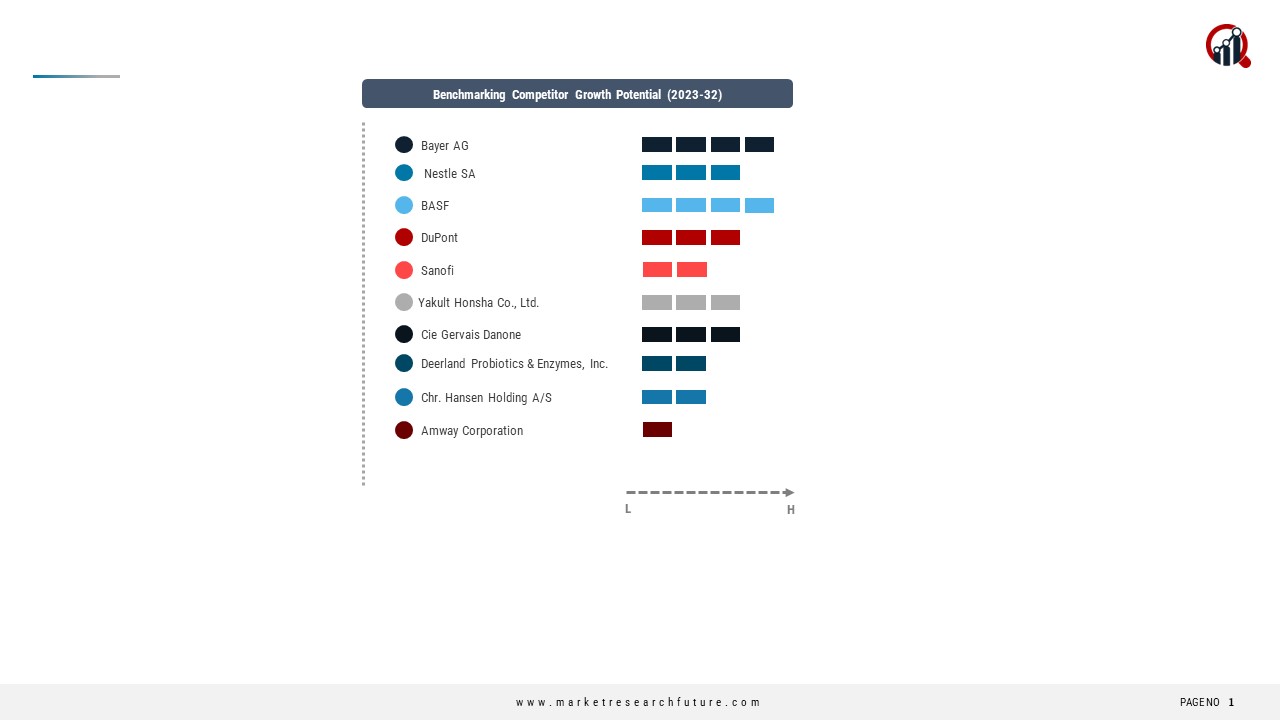 Benchmarking Competitor Growth Potential (2023-32)

Bayer AG

Nestle SA

BASF

DuPont

Sanofi

Yakult Honsha Co., Ltd.

Cie Gervais Danone

Deerland Probiotics & Enzymes, Inc.

Chr. Hansen Holding A/S

Amway Corporation

L

H

www.marketresearchfuture.com

PAGENO 1