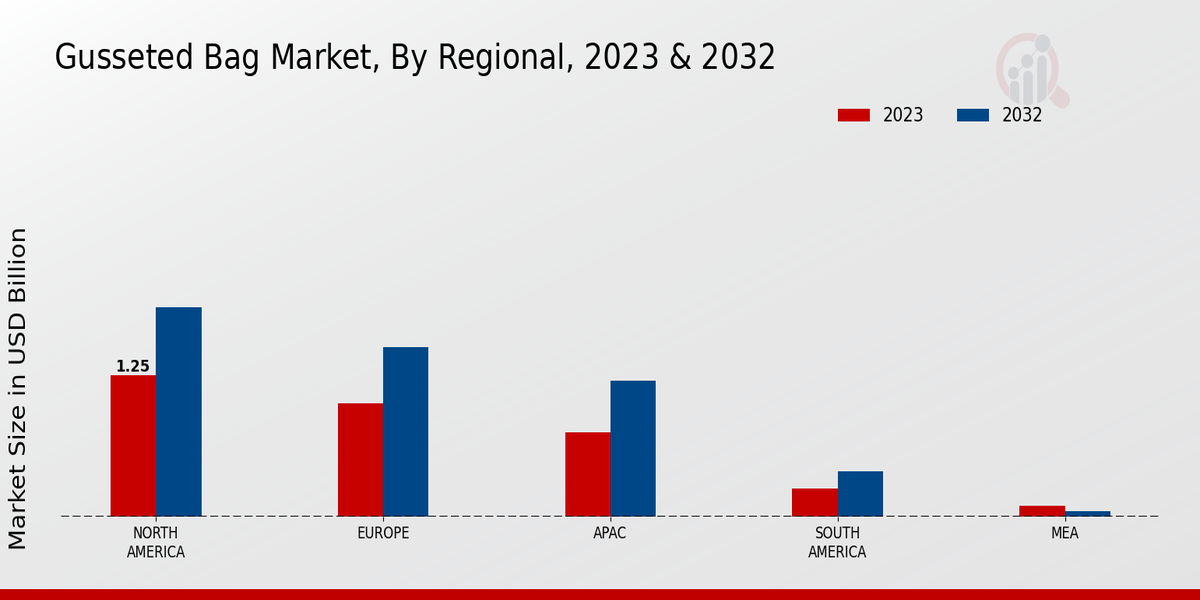 Gusseted Bag Market, By Regional, 2023 & 2032

2023
2032

Market Size in USD Billion

1.25

NORTH AMERICA
EUROPE
APAC
SOUTH AMERICA
MEA